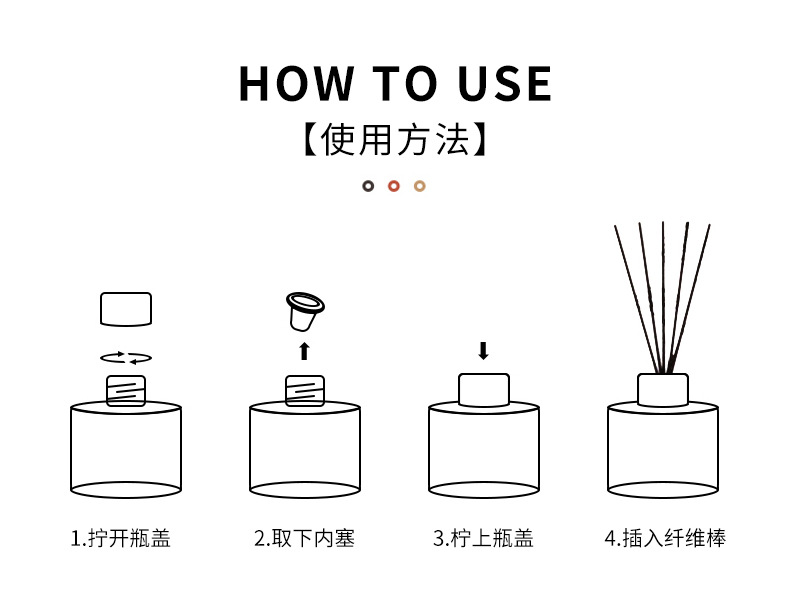 HOW TO USE
【使用方法】

1.拧开瓶盖

2.取下内塞

3.柠上瓶盖

4.插入纤维棒