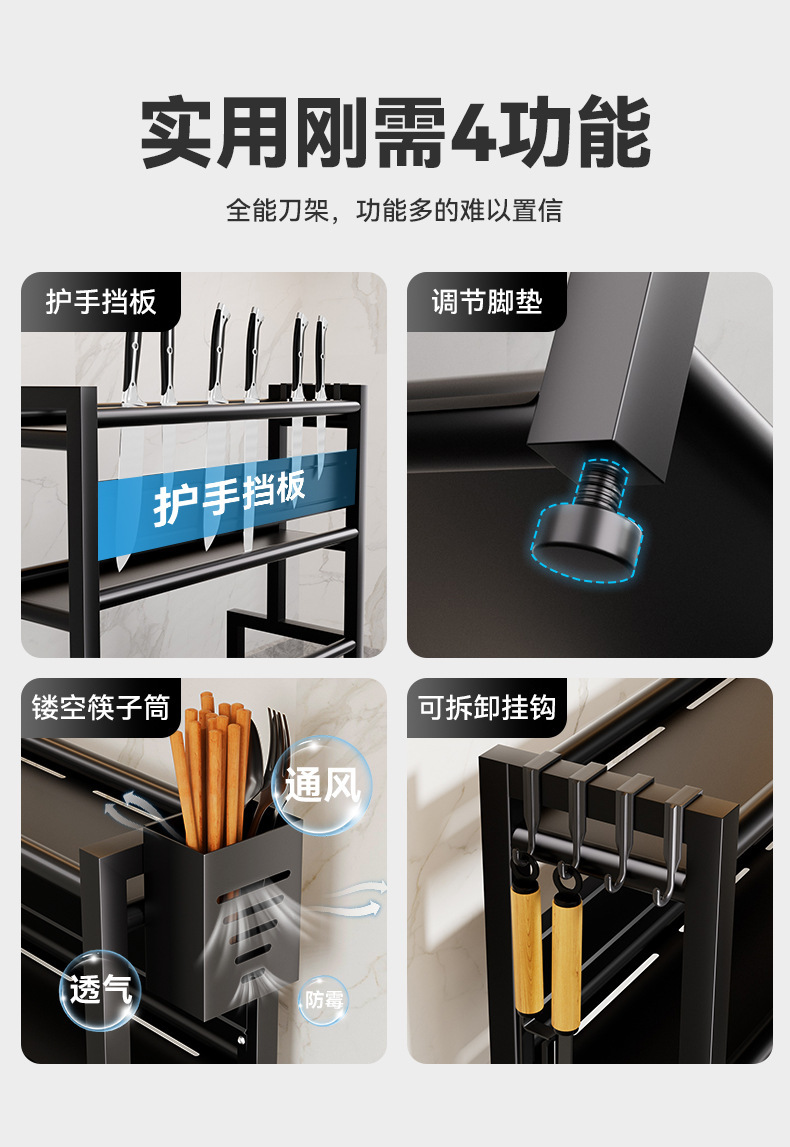 实用刚需4功能

全能刀架，功能多的难以置信

护手挡板

护手挡板

调节脚垫

镂空筷子筒

通风

透气

防霉

可拆卸挂钩