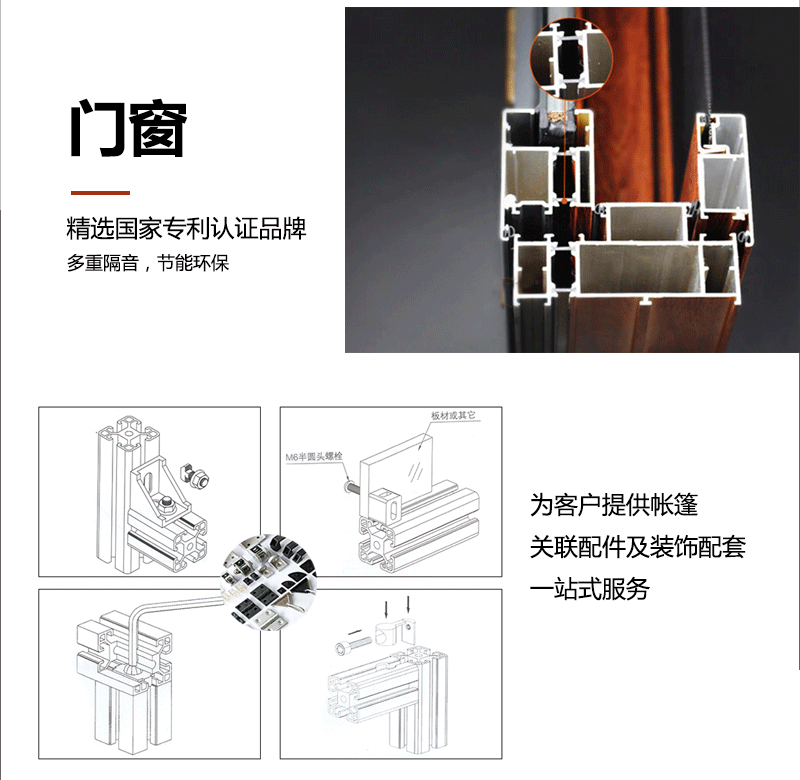 门窗

精选国家专利认证品牌

多重隔音，节能环保

板材或其它

M6半圆头螺栓

为客户提供帐篷

关联配件及装饰配套

一站式服务