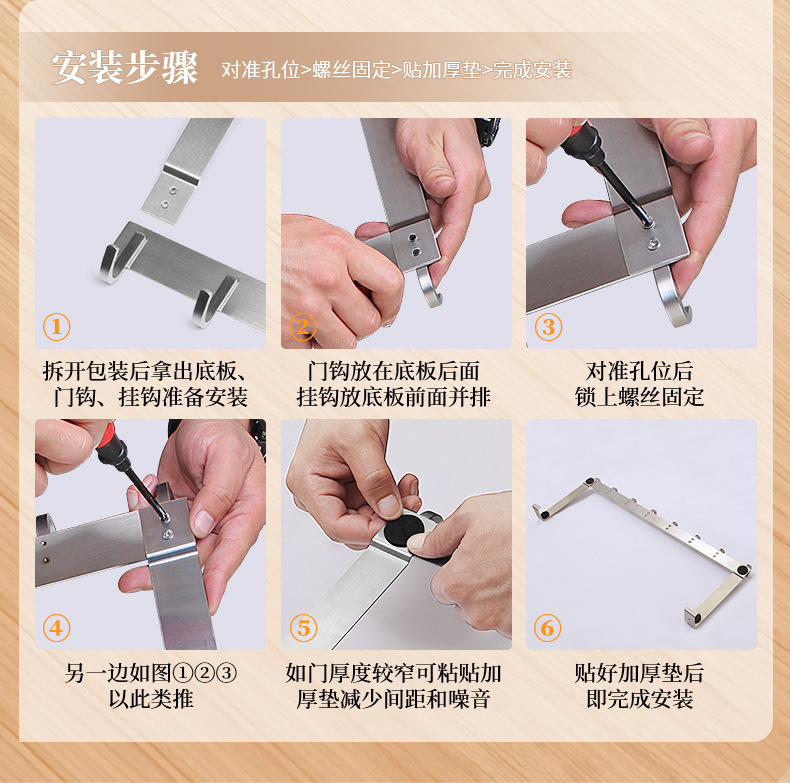 安装步骤 对准孔位>螺丝固定>贴加厚垫>完成安装

①
拆开包装后拿出底板、门钩、挂钩准备安装

②
门钩放在底板后面
挂钩放底板前面并排

③
对准孔位后
锁上螺丝固定

④
另一边如图①②③
以此类推

⑤
如门厚度较窄可粘贴加厚垫减少间距和噪音

⑥
贴好加厚垫后
即完成安装