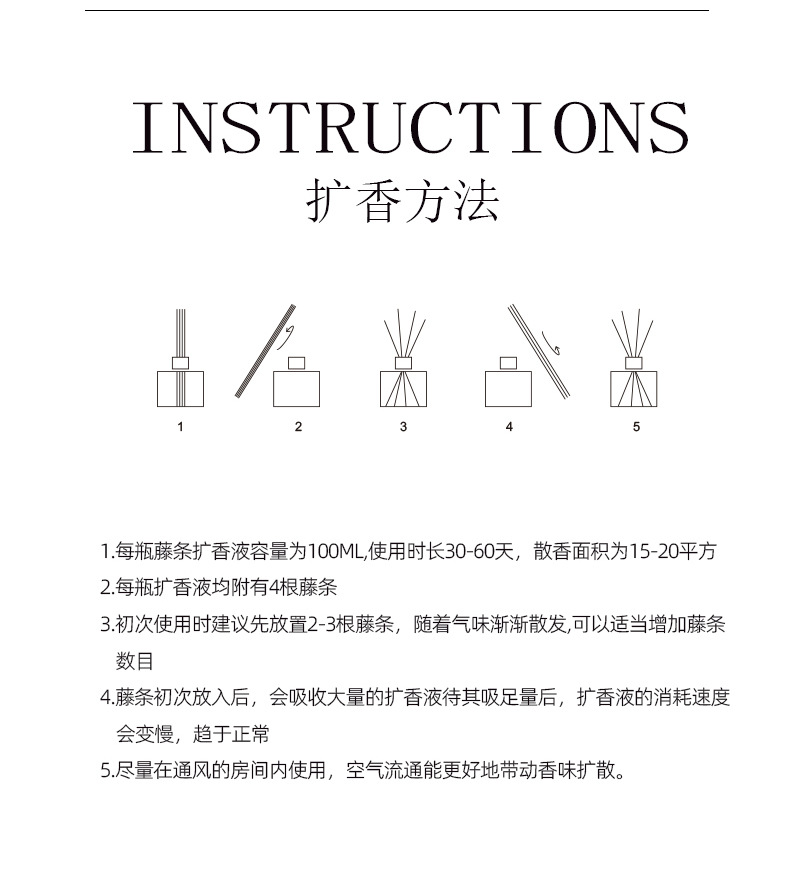 INSTRUCTIONS

扩香方法

1 2 3 4 5

1.每瓶藤条扩香液容量为100ML,使用时长30-60天，散香面积为15-20平方

2.每瓶扩香液均附有4根藤条

3.初次使用时建议先放置2-3根藤条，随着气味渐渐散发,可以适当增加藤条数目

4.藤条初次放入后，会吸收大量的扩香液待其吸足量后，扩香液的消耗速度会变慢，趋于正常

5.尽量在通风的房间内使用，空气流通能更好地带动香味扩散。