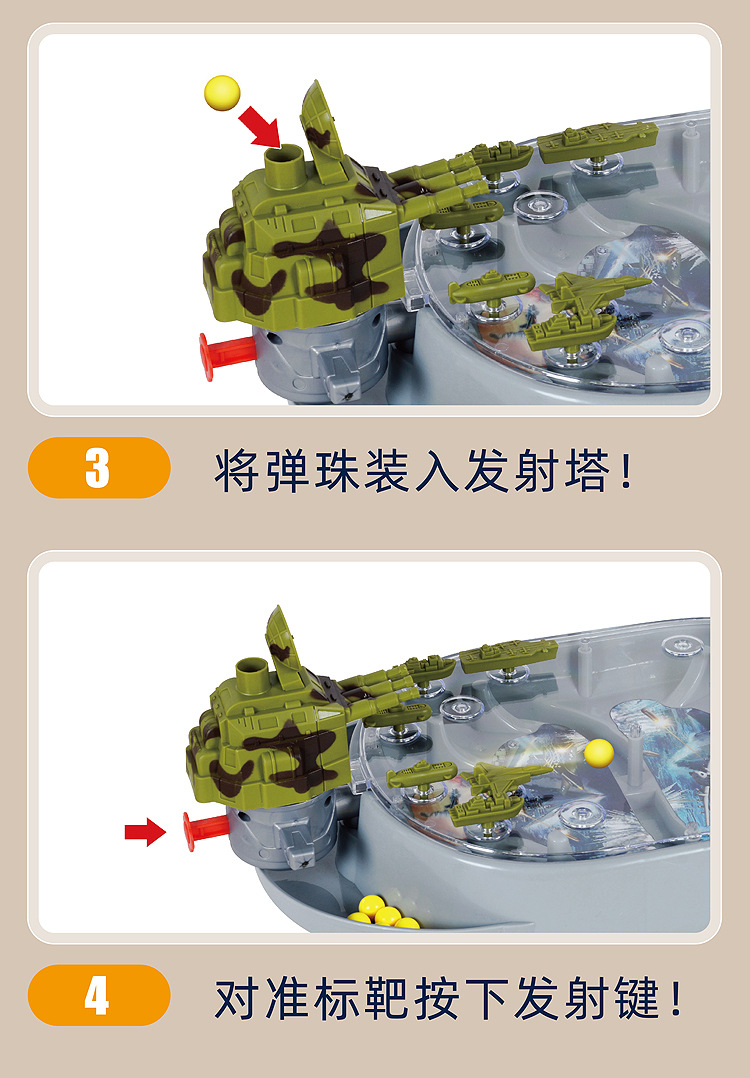 3 将弹珠装入发射塔！

4 对准标靶按下发射键！