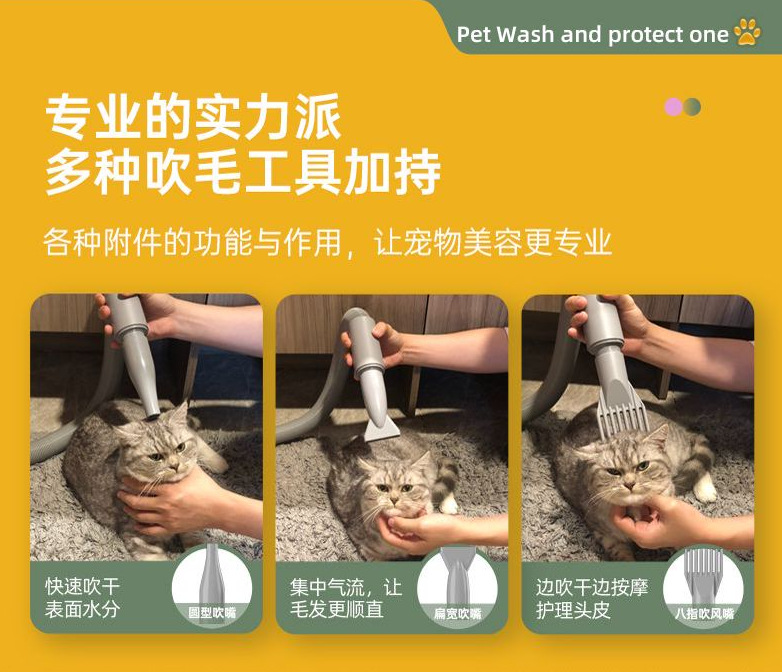 Pet Wash and protect one

专业的实力派
多种吹毛工具加持

各种附件的功能与作用，让宠物美容更专业

快速吹干
表面水分

圆型吹嘴

集中气流，让
毛发更顺直

扁宽吹嘴

边吹干边按摩
护理头皮

八指吹风嘴