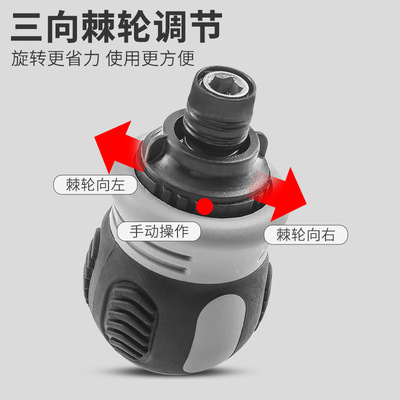 三向棘轮调节
旋转更省力 使用更方便

棘轮向左

手动操作

棘轮向右