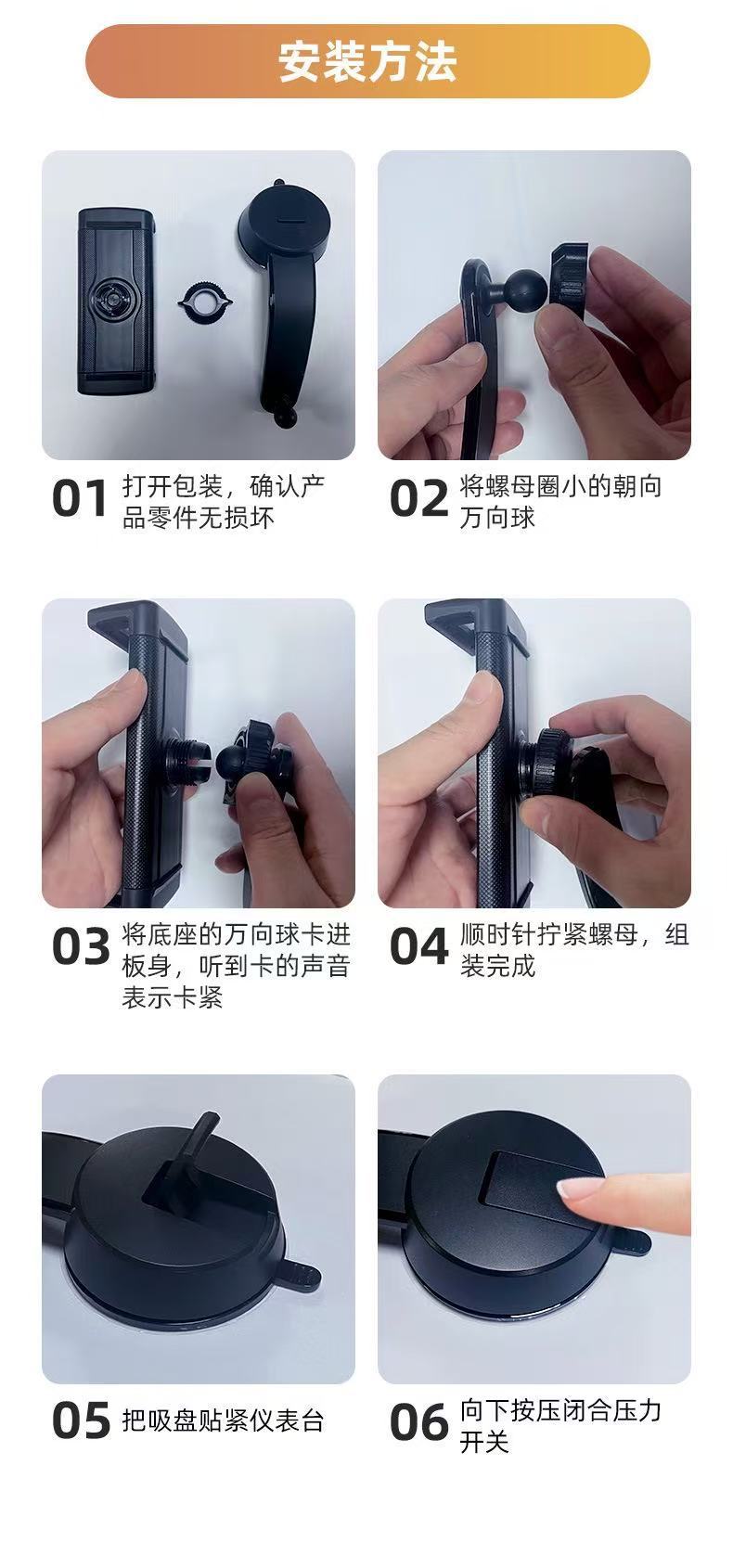 安装方法

01 打开包装，确认产品零件无损坏

02 将螺母圈小的朝向万向球

03 将底座的万向球卡进板身，听到卡的声音表示卡紧

04 顺时针拧紧螺母，组装完成

05 把吸盘贴紧仪表台

06 向下按压闭合压力开关