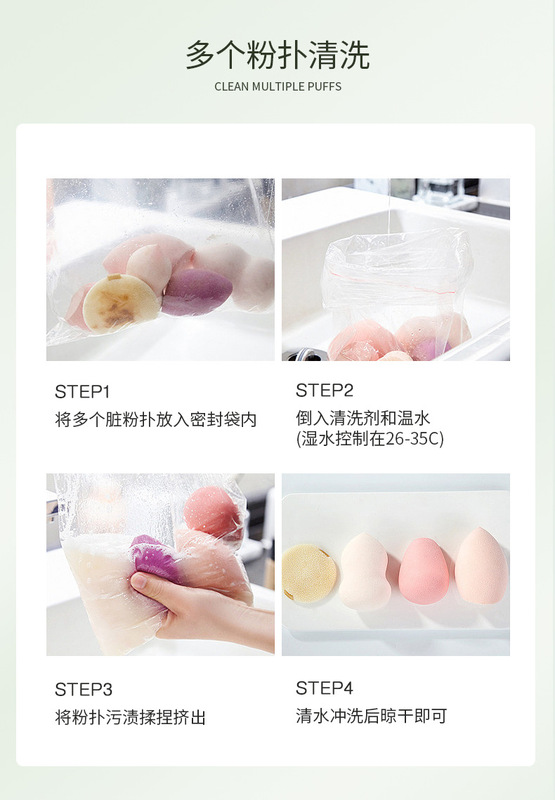 多个粉扑清洗
CLEAN MULTIPLE PUFFS

STEP1
将多个脏粉扑放入密封袋内

STEP2
倒入清洗剂和温水
(湿水控制在26-35C)

STEP3
将粉扑污渍揉捏挤出

STEP4
清水冲洗后晾干即可