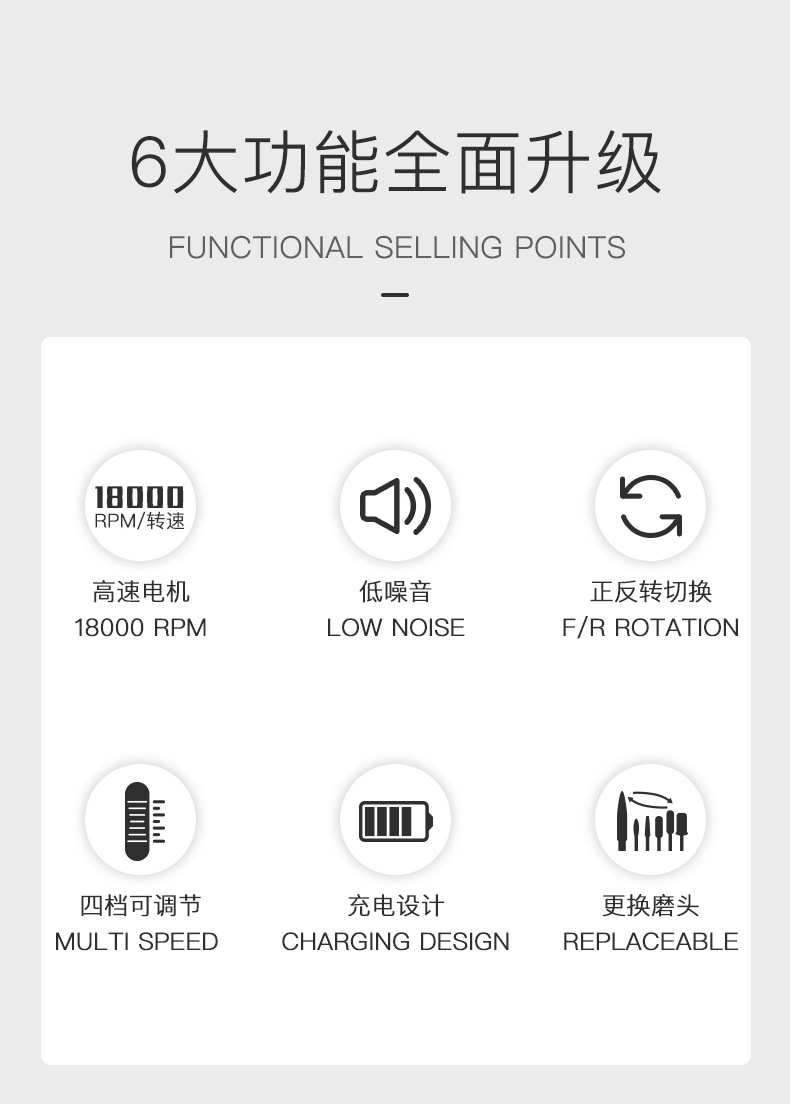 6大功能全面升级

FUNCTIONAL SELLING POINTS

18000
RPM/转速

高速电机
18000 RPM

低噪音
LOW NOISE

正反转切换
F/R ROTATION

四档可调节
MULTI SPEED

充电设计
CHARGING DESIGN

更换磨头
REPLACEABLE