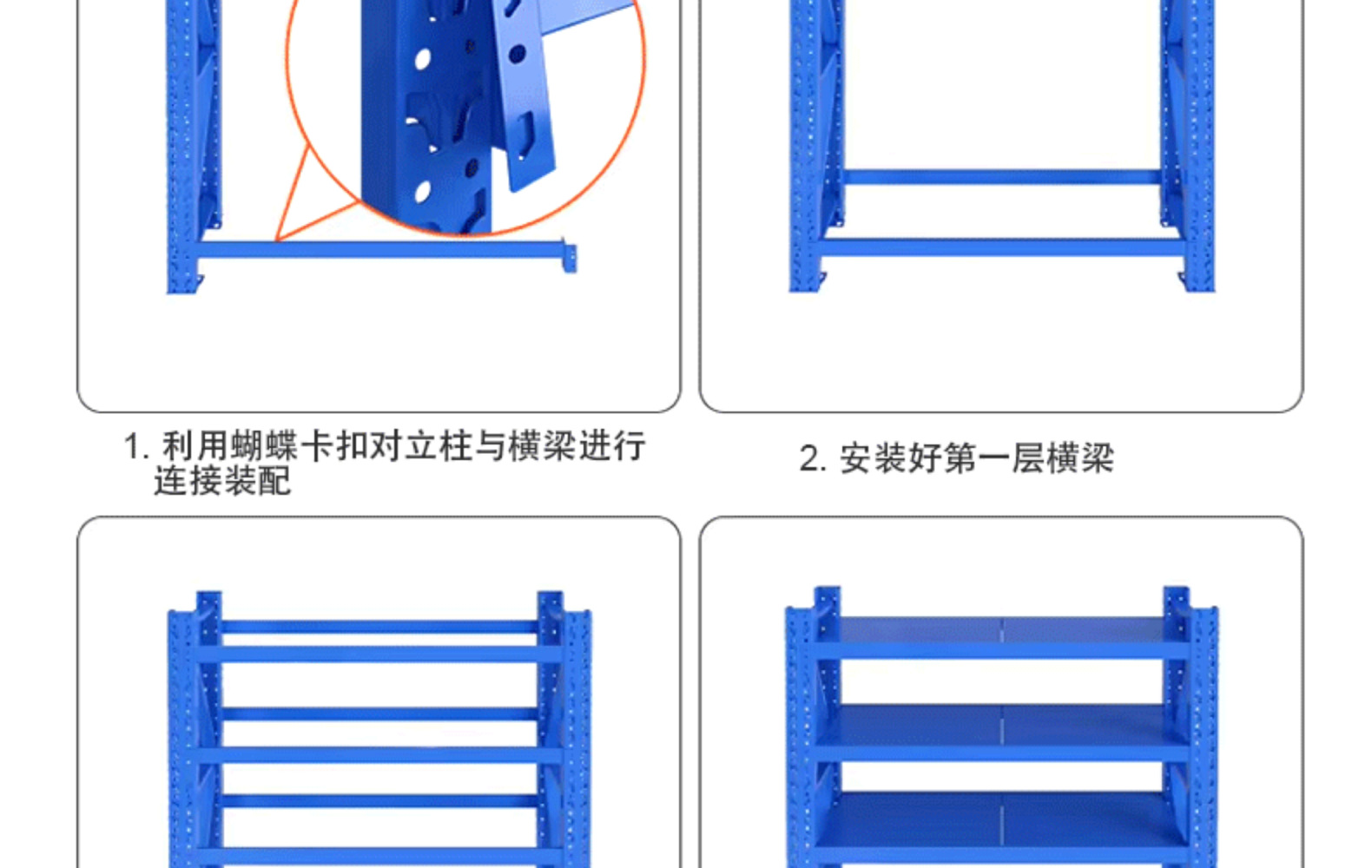 1. 利用蝴蝶卡扣对立柱与横梁进行连接装配

2. 安装好第一层横梁