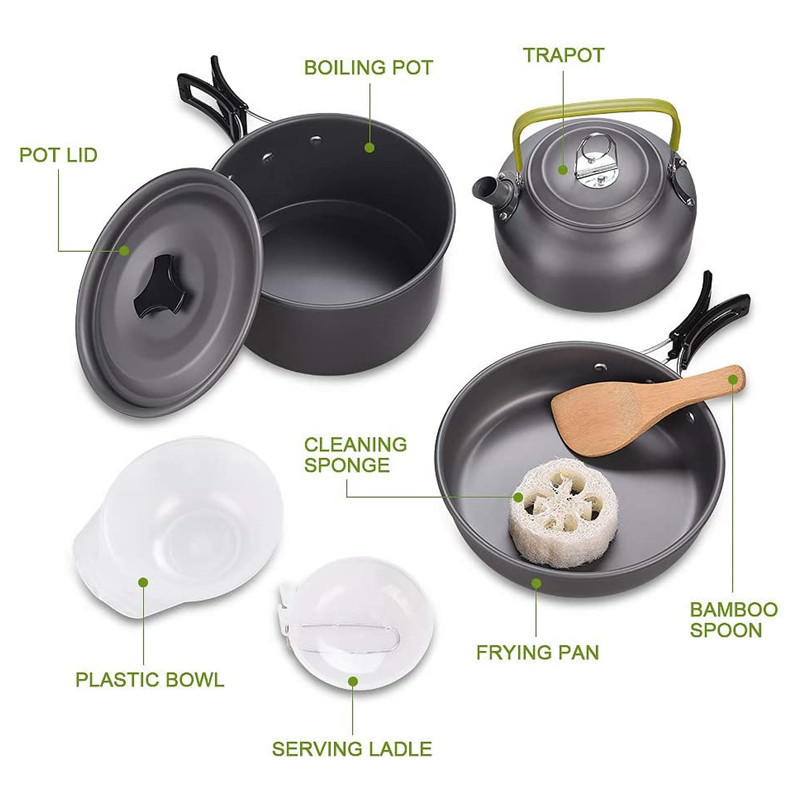 BOILING POT

TRAPOT

POT LID

CLEANING SPONGE

BAMBOO SPOON

FRYING PAN

PLASTIC BOWL

SERVING LADLE