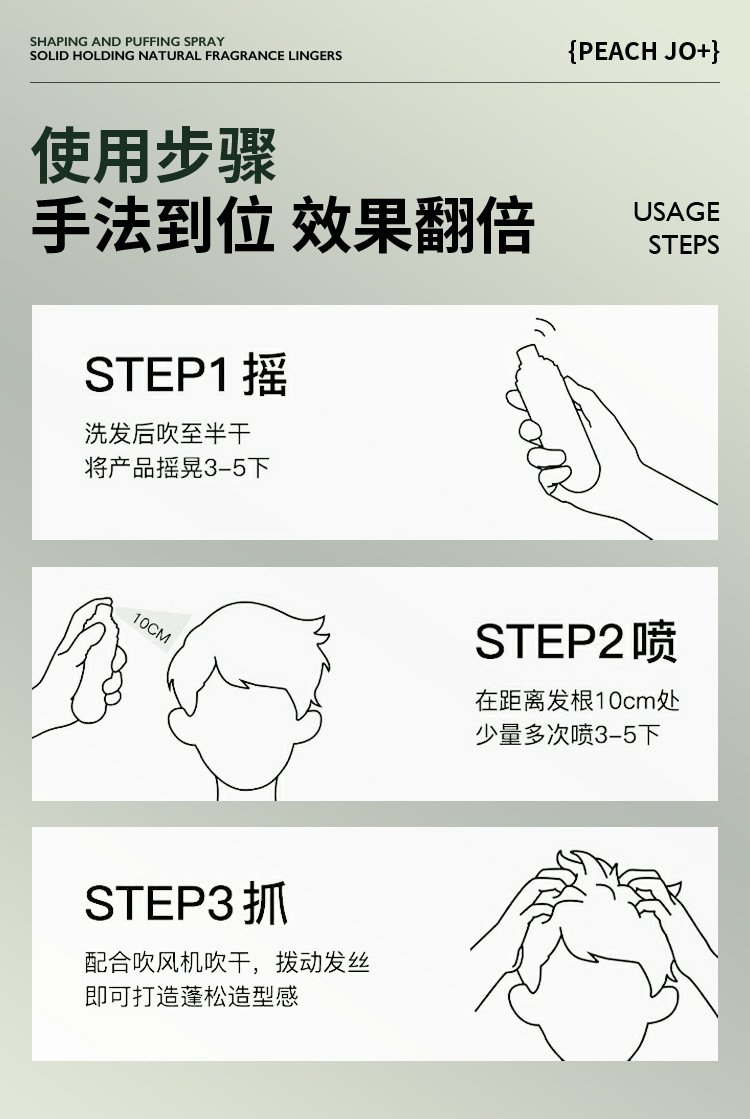 SHAPING AND PUFFING SPRAY
SOLID HOLDING NATURAL FRAGRANCE LINGERS

{PEACH JO+}

使用步骤
手法到位 效果翻倍

USAGE STEPS

STEP1 摇

洗发后吹至半干
将产品摇晃3-5下

10CM

STEP2 喷

在距离发根10cm处
少量多次喷3-5下

STEP3 抓

配合吹风机吹干，拨动发丝
即可打造蓬松造型感