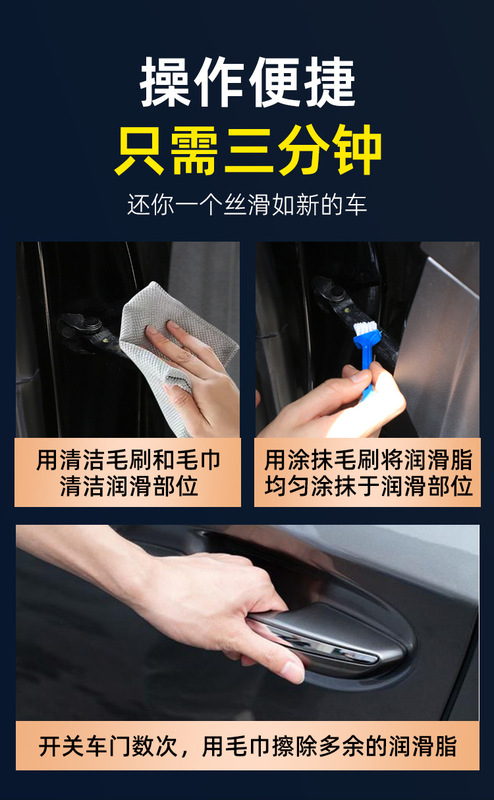 操作便捷
只需三分钟
还你一个丝滑如新的车

用清洁毛刷和毛巾清洁润滑部位

用涂抹毛刷将润滑脂均匀涂抹于润滑部位

开关车门数次，用毛巾擦除多余的润滑脂