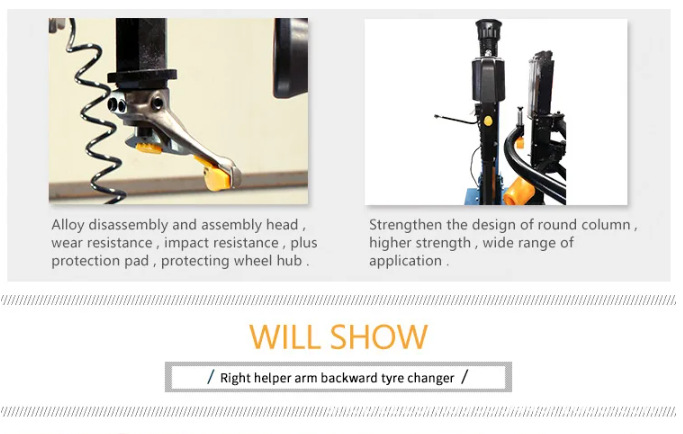 Alloy disassembly and assembly head , wear resistance , impact resistance , plus protection pad , protecting wheel hub .

Strengthen the design of round column , higher strength , wide range of application .

WILL SHOW

/ Right helper arm backward tyre changer /