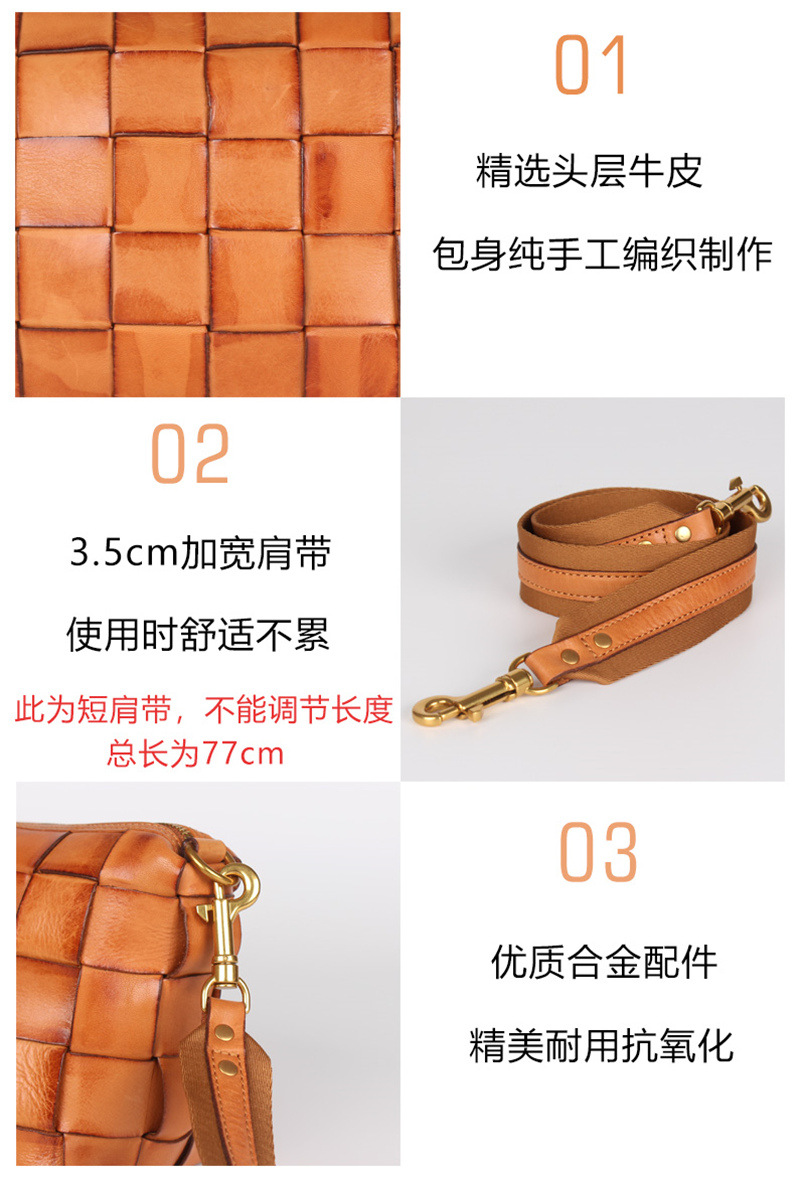 01

精选头层牛皮

包身纯手工编织制作

02

3.5cm加宽肩带

使用时舒适不累

此为短肩带，不能调节长度
总长为77cm

03

优质合金配件

精美耐用抗氧化