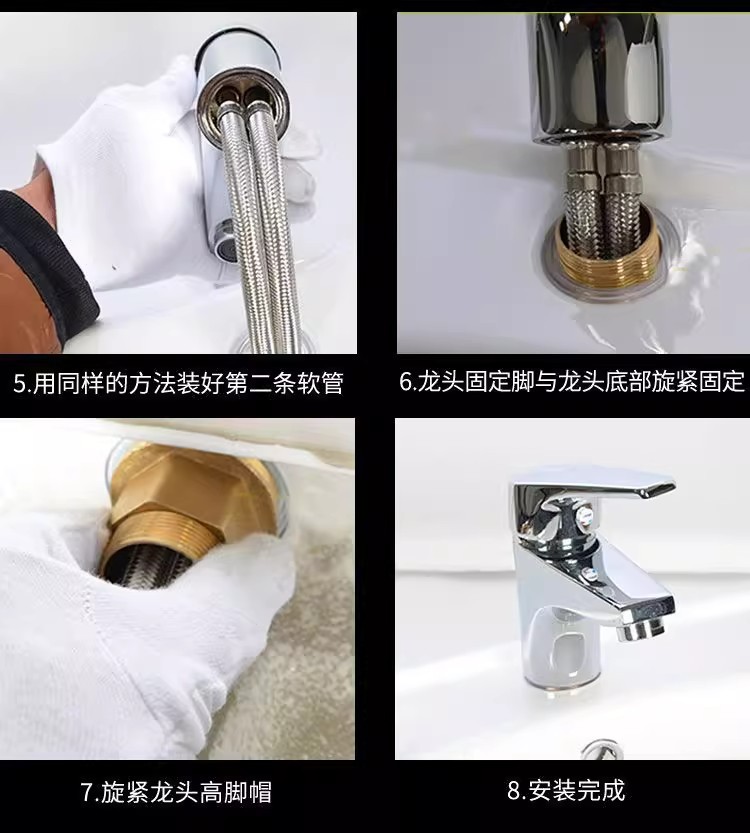 5.用同样的方法装好第二条软管

6.龙头固定脚与龙头底部旋紧固定

7.旋紧龙头高脚帽

8.安装完成