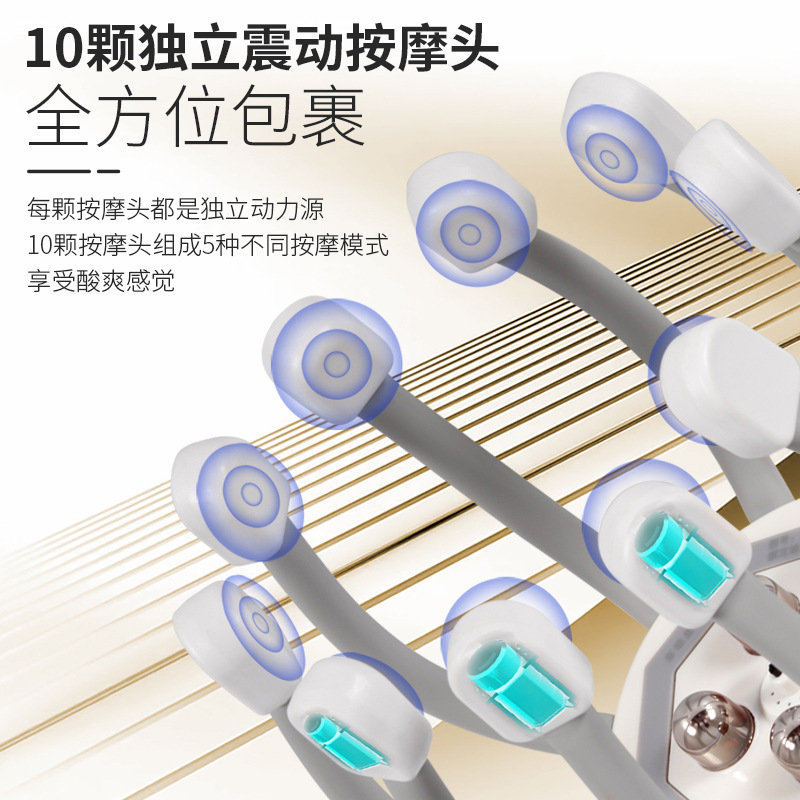 10颗独立震动按摩头
全方位包裹

每颗按摩头都是独立动力源
10颗按摩头组成5种不同按摩模式
享受酸爽感觉