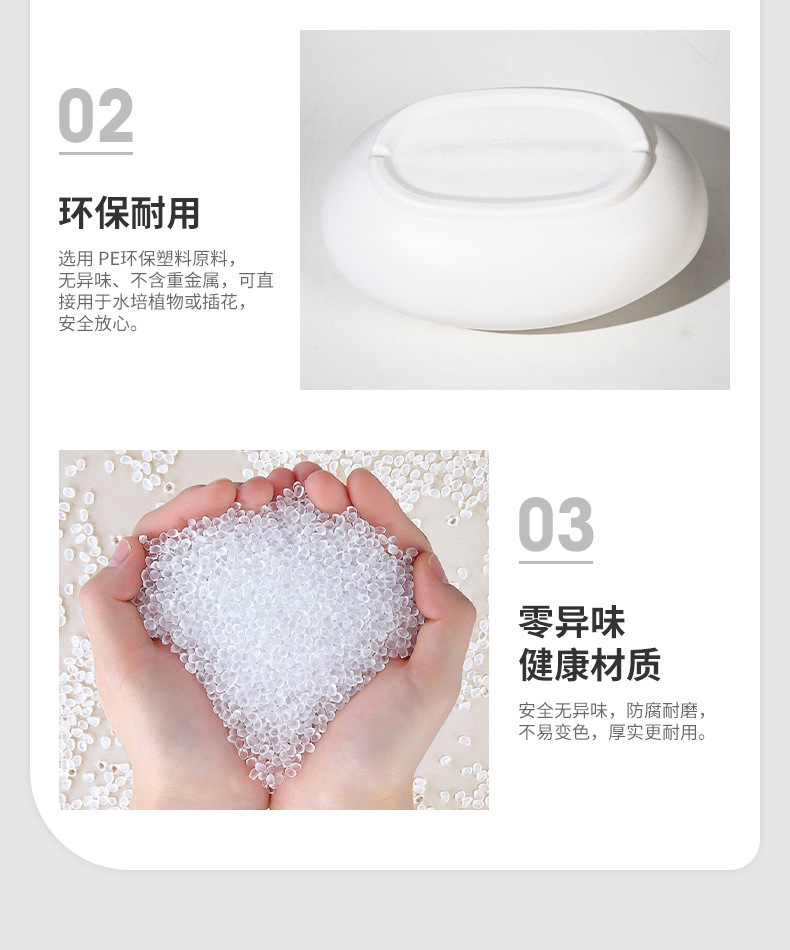 02

环保耐用

选用 PE环保塑料原料，无异味、不含重金属，可直接用于水培植物或插花，安全放心。

03

零异味
健康材质

安全无异味，防腐耐磨，不易变色，厚实更耐用。