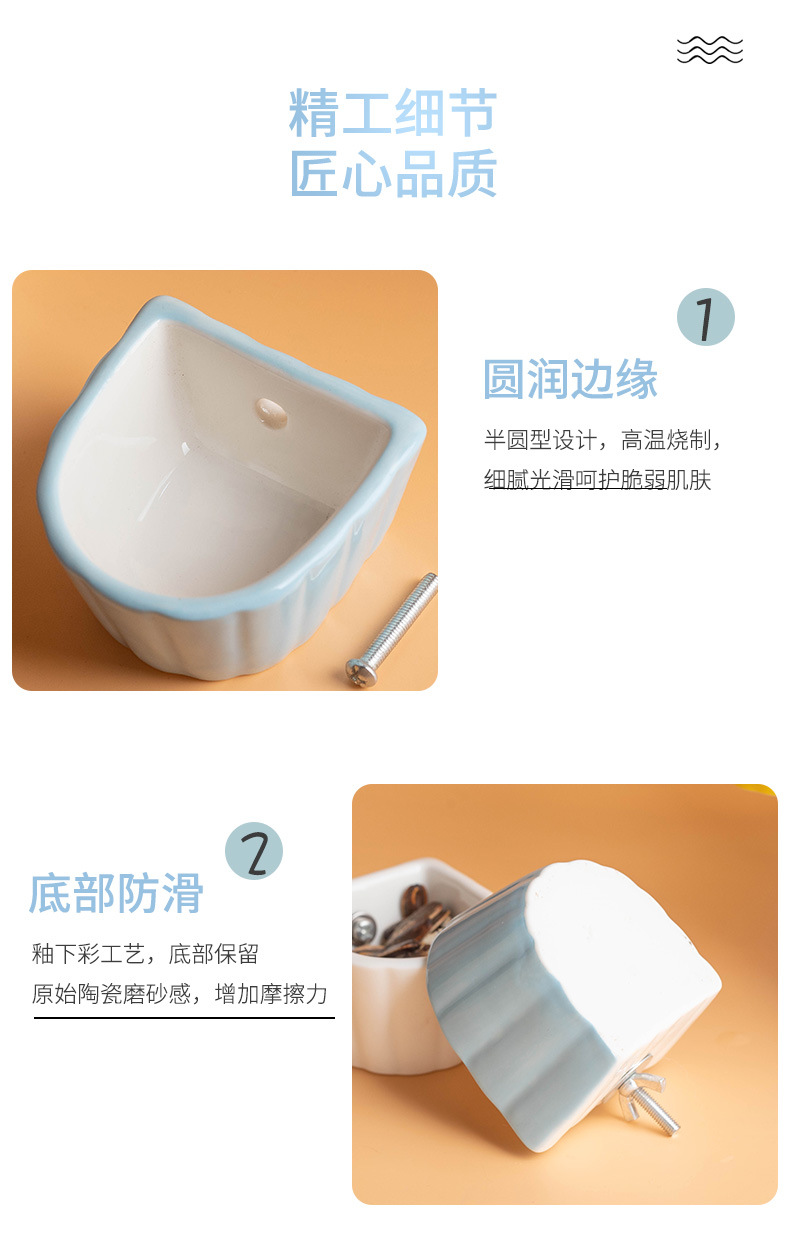 精工细节
匠心品质

1
圆润边缘
半圆型设计，高温烧制，
细腻光滑呵护脆弱肌肤

2
底部防滑
釉下彩工艺，底部保留
原始陶瓷磨砂感，增加摩擦力