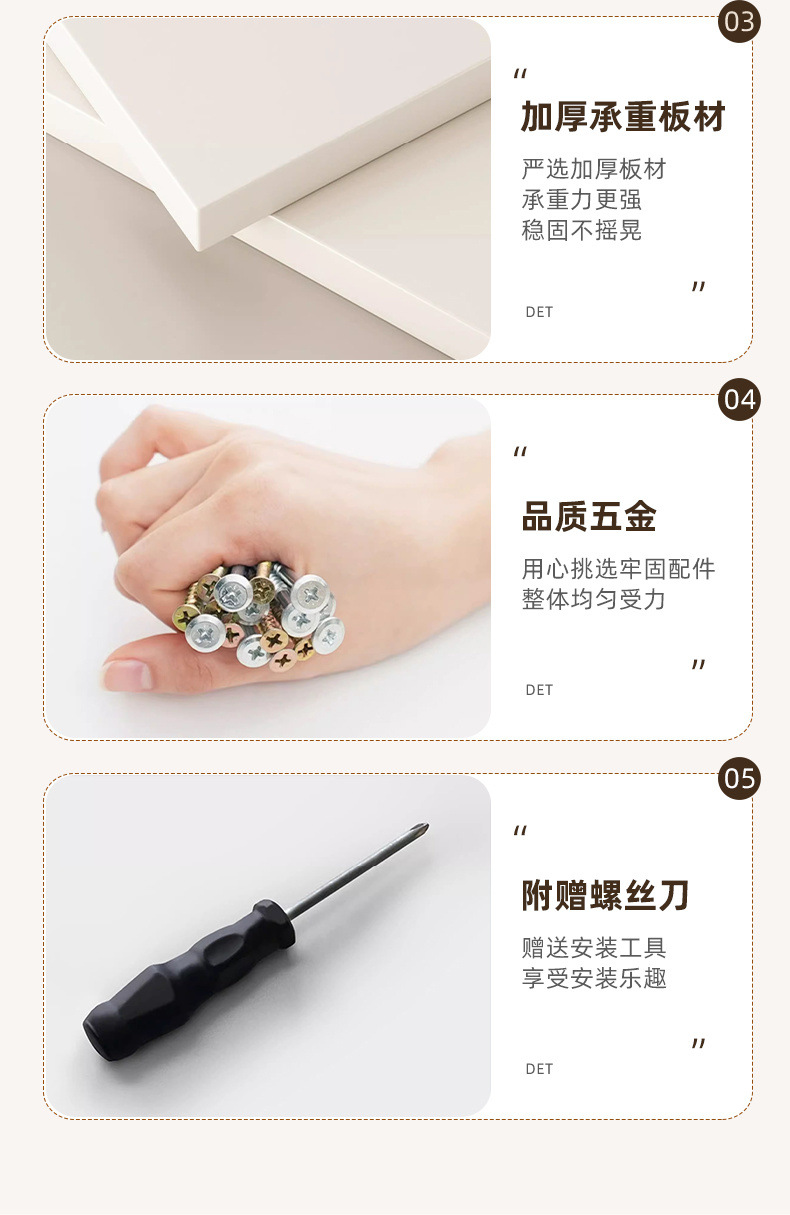 03

“

加厚承重板材

严选加厚板材
承重力更强
稳固不摇晃

”

DET

04

“

品质五金

用心挑选牢固配件
整体均匀受力

”

DET

05

“

附赠螺丝刀

赠送安装工具
享受安装乐趣

”

DET