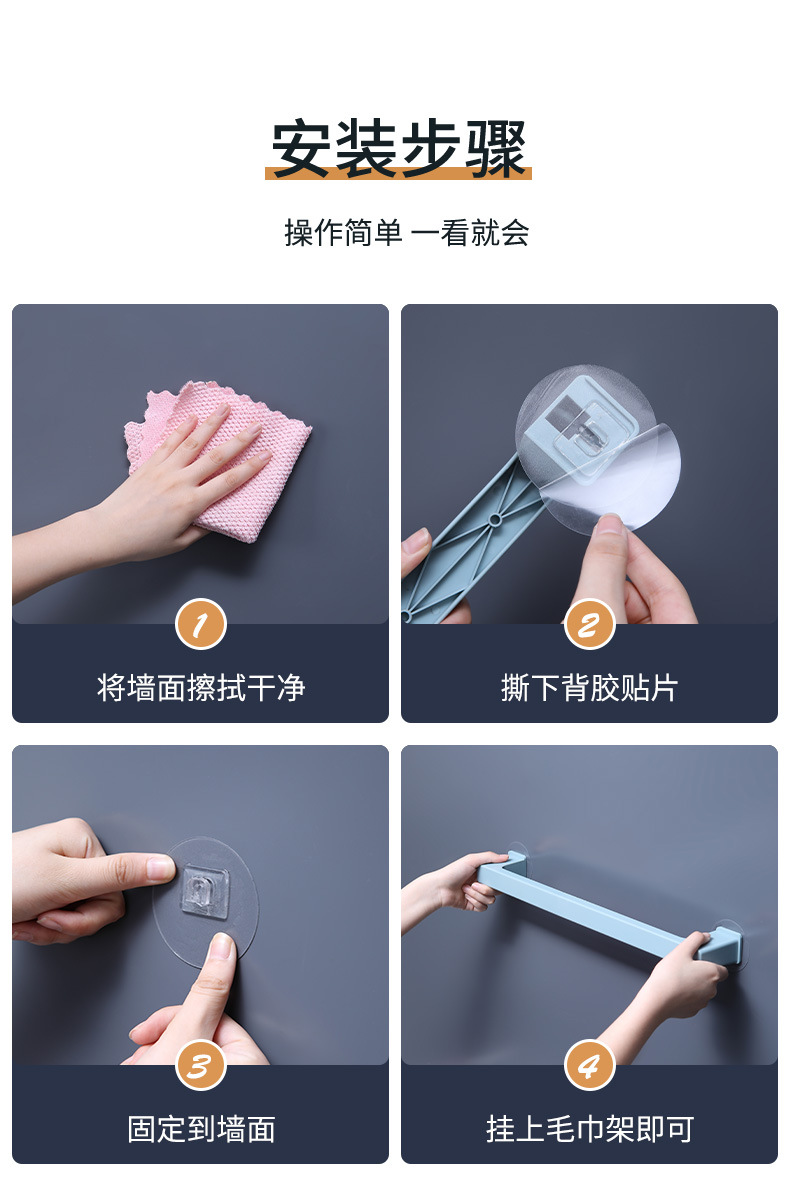 安装步骤

操作简单 一看就会

1
将墙面擦拭干净

2
撕下背胶贴片

3
固定到墙面

4
挂上毛巾架即可