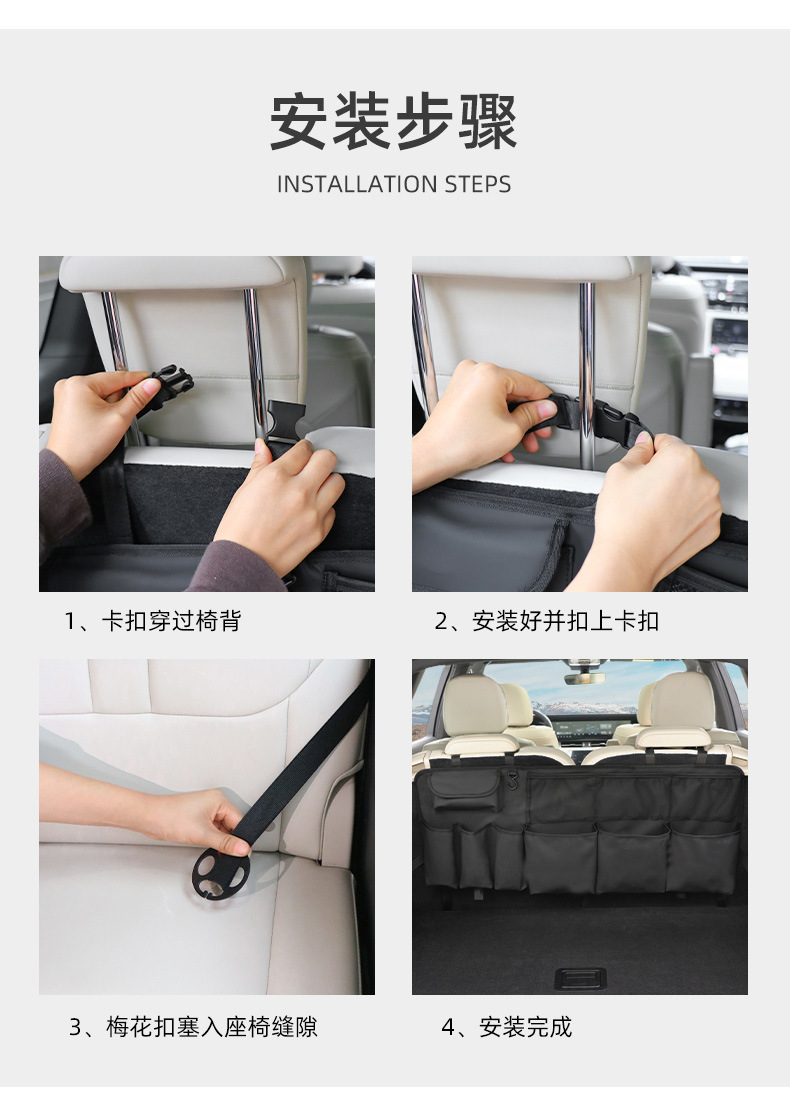 安装步骤
INSTALLATION STEPS

1、卡扣穿过椅背

2、安装好并扣上卡扣

3、梅花扣塞入座椅缝隙

4、安装完成