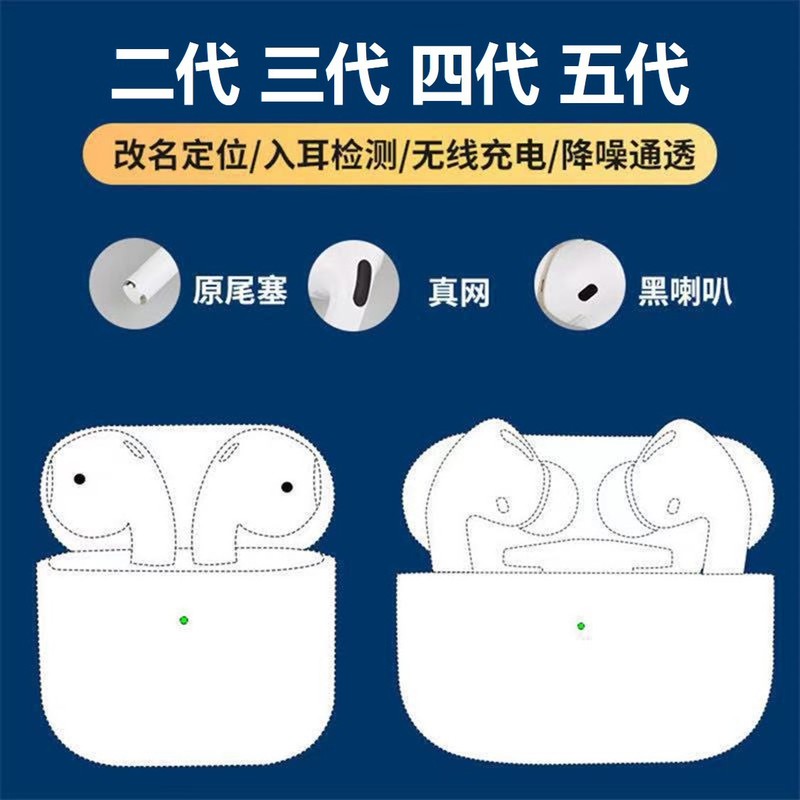 二代 三代 四代 五代

改名定位/入耳检测/无线充电/降噪通透

原尾塞

真网

黑喇叭