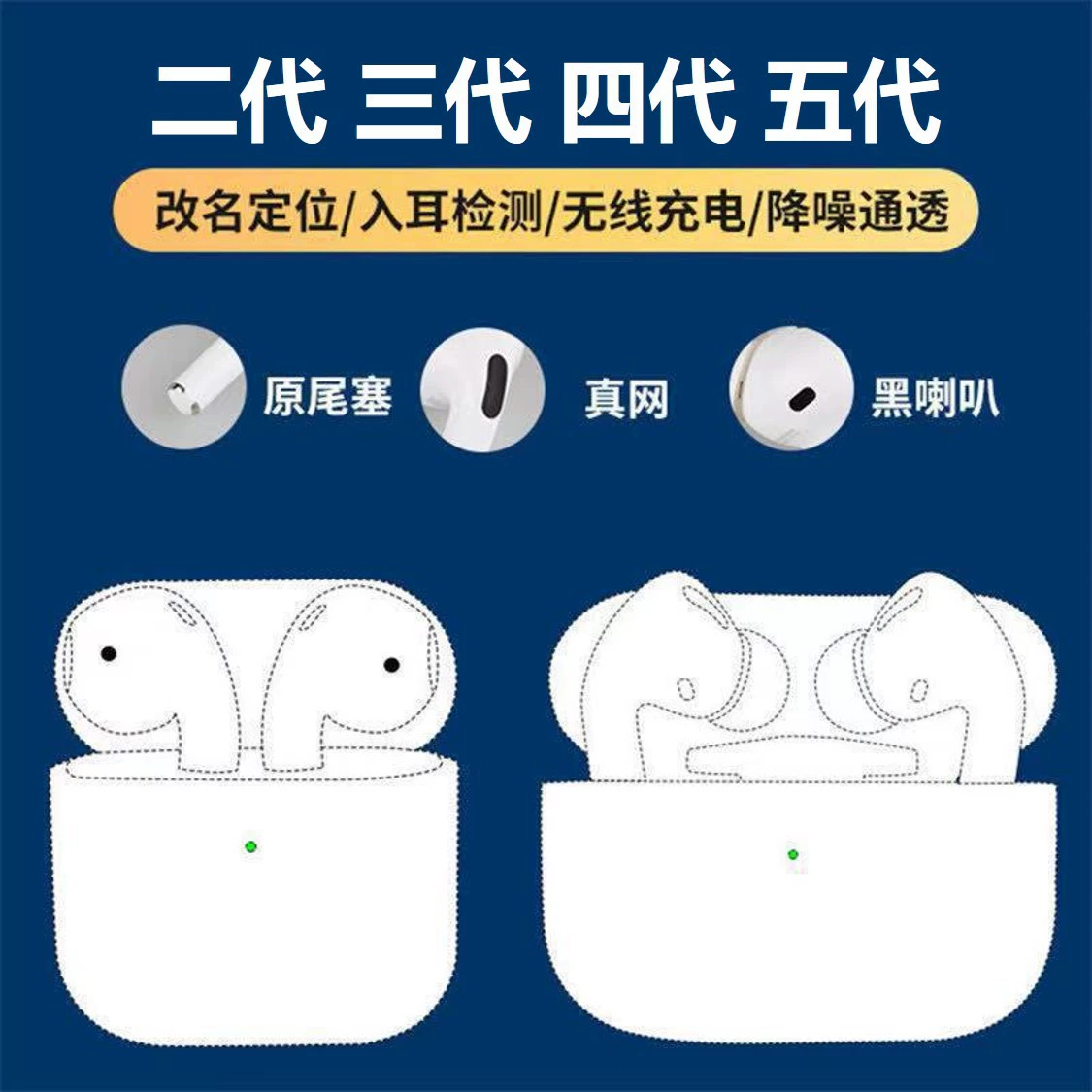 二代 三代 四代 五代

改名定位/入耳检测/无线充电/降噪通透

原尾塞

真网

黑喇叭