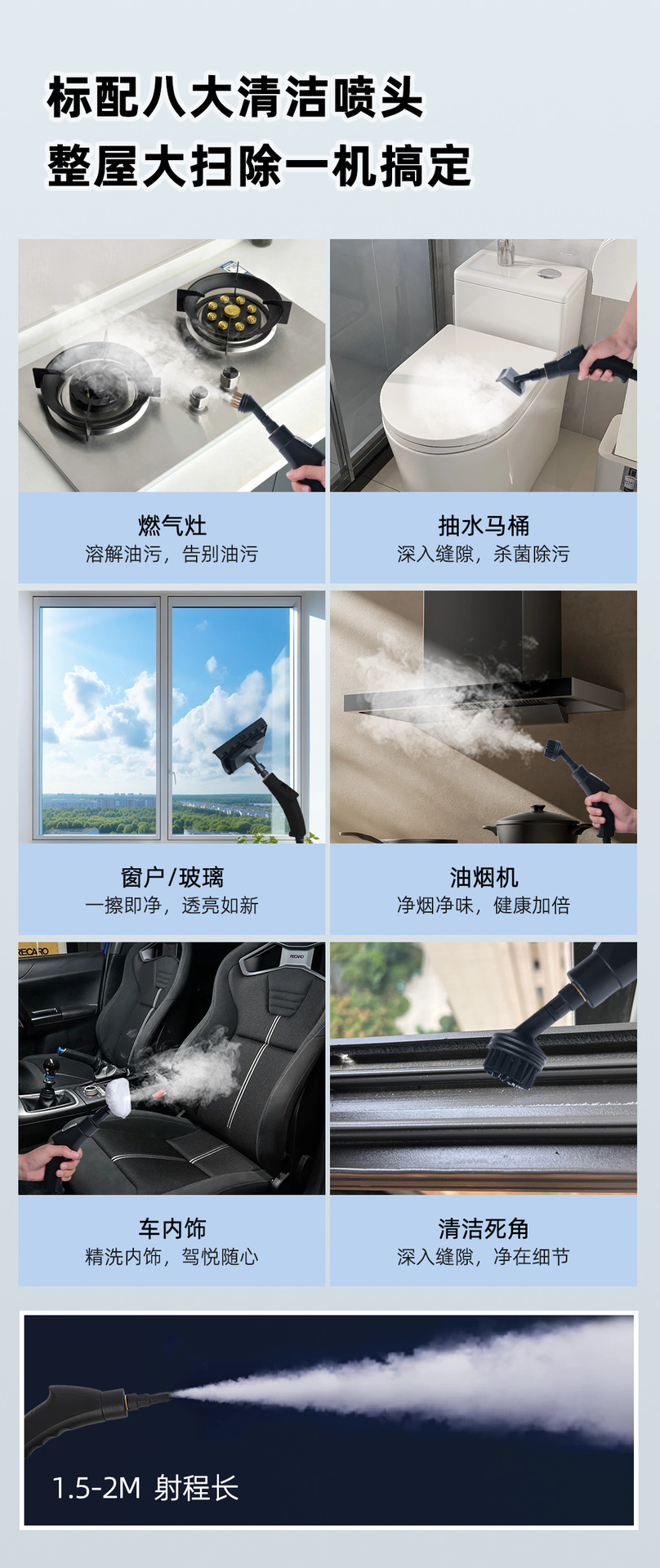 标配八大清洁喷头
整屋大扫除一机搞定

燃气灶
溶解油污，告别油污

抽水马桶
深入缝隙，杀菌除污

窗户/玻璃
一擦即净，透亮如新

油烟机
净烟净味，健康加倍

RECARO

RECARO

车内饰
精洗内饰，驾悦随心

清洁死角
深入缝隙，净在细节

1.5-2M 射程长