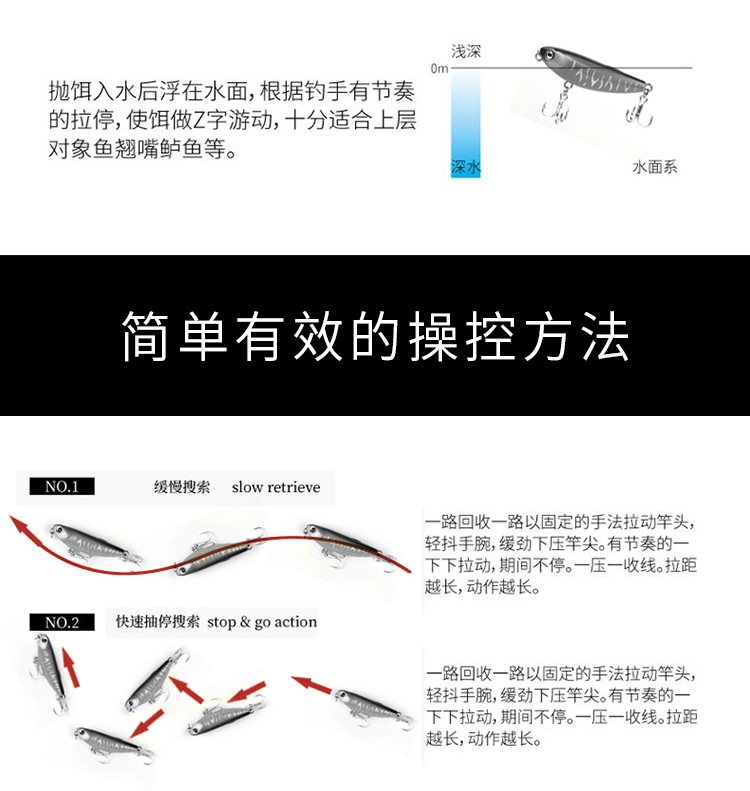 抛饵入水后浮在水面，根据钓手有节奏的拉停，使饵做Z字游动，十分适合上层对象鱼翘嘴鲈鱼等。

浅深
0m
深水
水面系

简单有效的操控方法

NO.1 缓慢搜索 slow retrieve

一路回收一路以固定的手法拉动竿头，轻抖手腕，缓劲下压竿尖。有节奏的一下下拉动，期间不停。一压一收线。拉距越长，动作越长。

NO.2 快速抽停搜索 stop & go action

一路回收一路以固定的手法拉动竿头，轻抖手腕，缓劲下压竿尖。有节奏的一下下拉动，期间不停。一压一收线。拉距越长，动作越长。