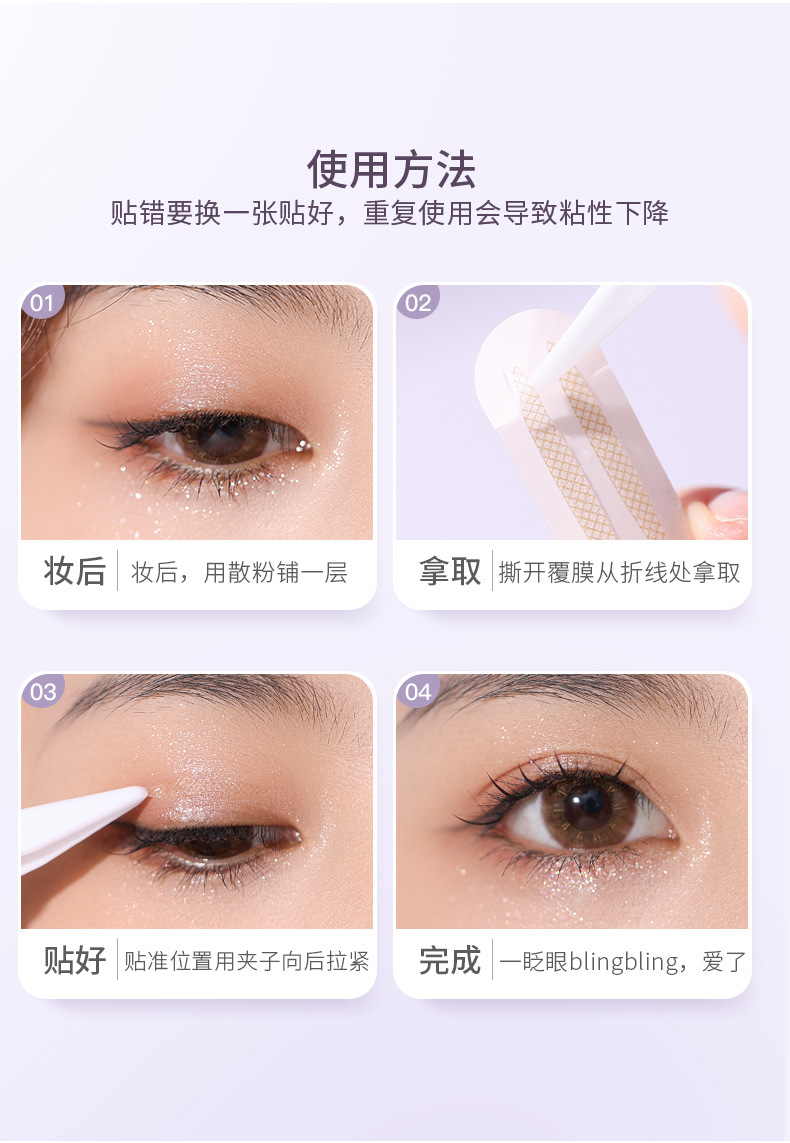 使用方法
贴错要换一张贴好，重复使用会导致粘性下降

01
妆后 妆后，用散粉铺一层

02
拿取 撕开覆膜从折线处拿取

03
贴好 贴准位置用夹子向后拉紧

04
完成 一眨眼blingbling，爱了