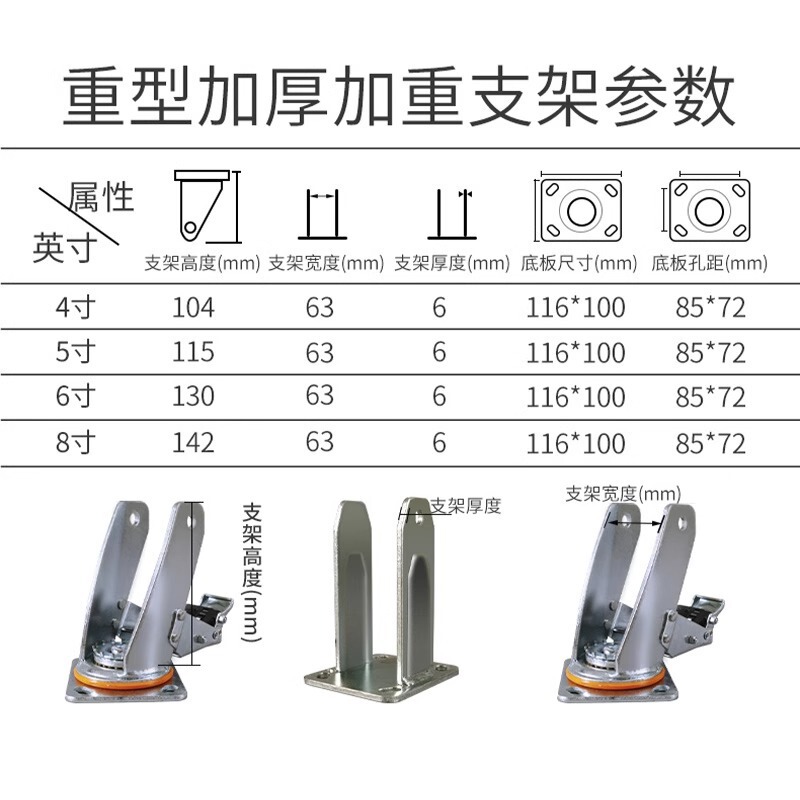 重型加厚加重支架参数

| 属性 英寸 | 支架高度(mm) | 支架宽度(mm) | 支架厚度(mm) | 底板尺寸(mm) | 底板孔距(mm) |
|---|---|---|---|---|---|
| 4寸 | 104 | 63 | 6 | 116*100 | 85*72 |
| 5寸 | 115 | 63 | 6 | 116*100 | 85*72 |
| 6寸 | 130 | 63 | 6 | 116*100 | 85*72 |
| 8寸 | 142 | 63 | 6 | 116*100 | 85*72 |

支架高度(mm)

支架厚度

支架宽度(mm)