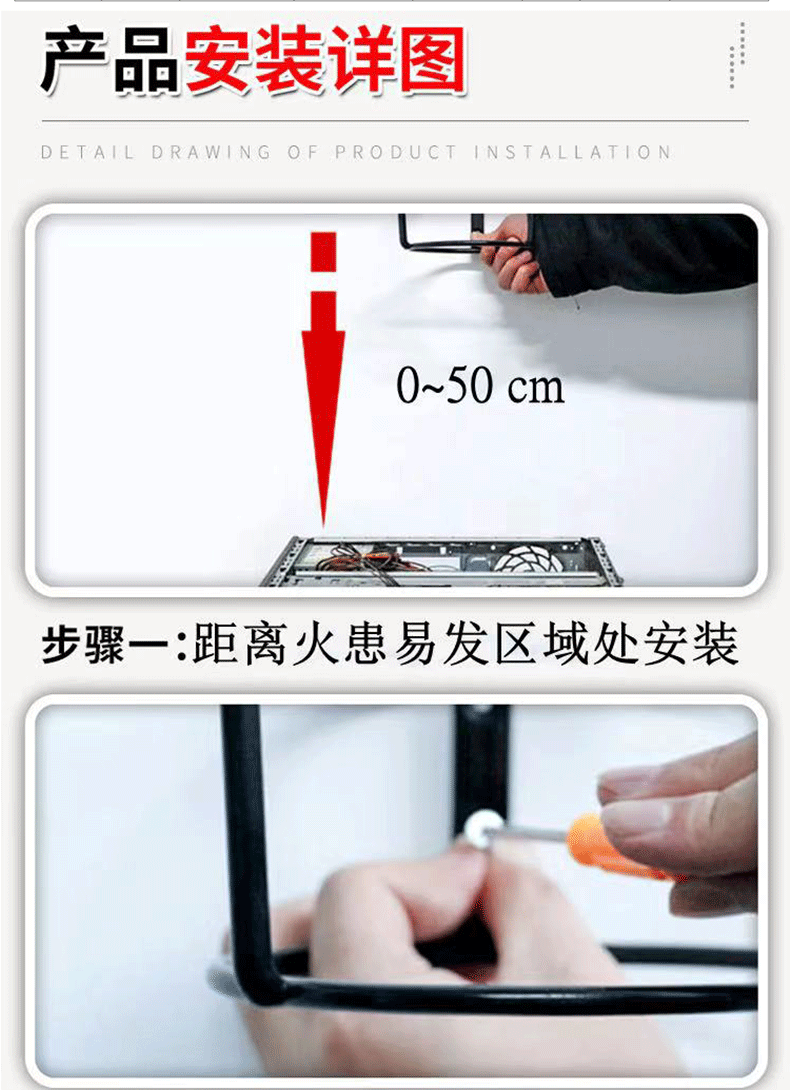 产品安装详图

DETAIL DRAWING OF PRODUCT INSTALLATION

0~50 cm

步骤一:距离火患易发区域处安装