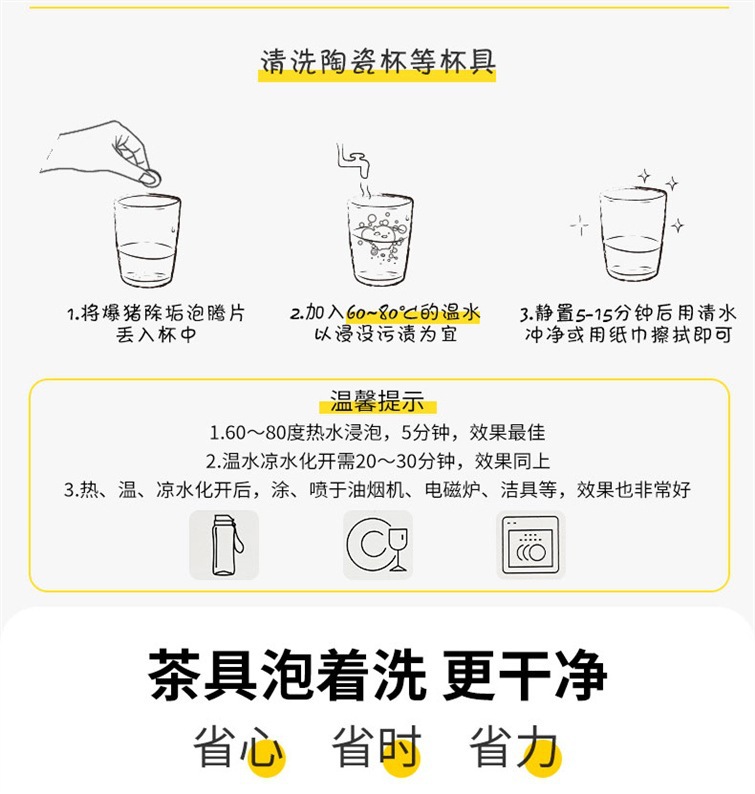 清洗陶瓷杯等杯具

1.将爆猪除垢泡腾片丢入杯中

2.加入60~80℃的温水以浸没污渍为宜

3.静置5-15分钟后用清水冲净或用纸巾擦拭即可

温馨提示

1.60～80度热水浸泡，5分钟，效果最佳

2.温水凉水化开需20～30分钟，效果同上

3.热、温、凉水化开后，涂、喷于油烟机、电磁炉、洁具等，效果也非常好

茶具泡着洗 更干净

省心 省时 省力