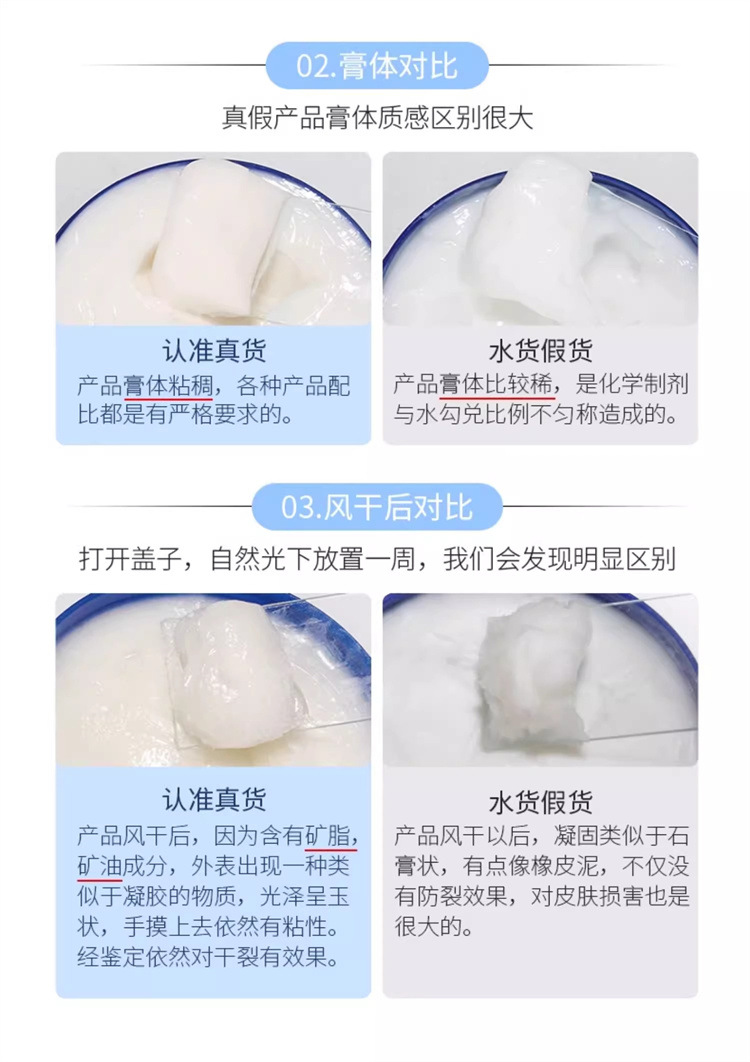 02.膏体对比

真假产品膏体质感区别很大

认准真货

产品膏体粘稠，各种产品配比都是有严格要求的。

水货假货

产品膏体比较稀，是化学制剂与水勾兑比例不匀称造成的。

03.风干后对比

打开盖子，自然光下放置一周，我们会发现明显区别

认准真货

产品风干后，因为含有矿脂，矿油成分，外表出现一种类似于凝胶的物质，光泽呈玉状，手摸上去依然有粘性。经鉴定依然对干裂有效果。

水货假货

产品风干以后，凝固类似于石膏状，有点像橡皮泥，不仅没有防裂效果，对皮肤损害也是很大的。