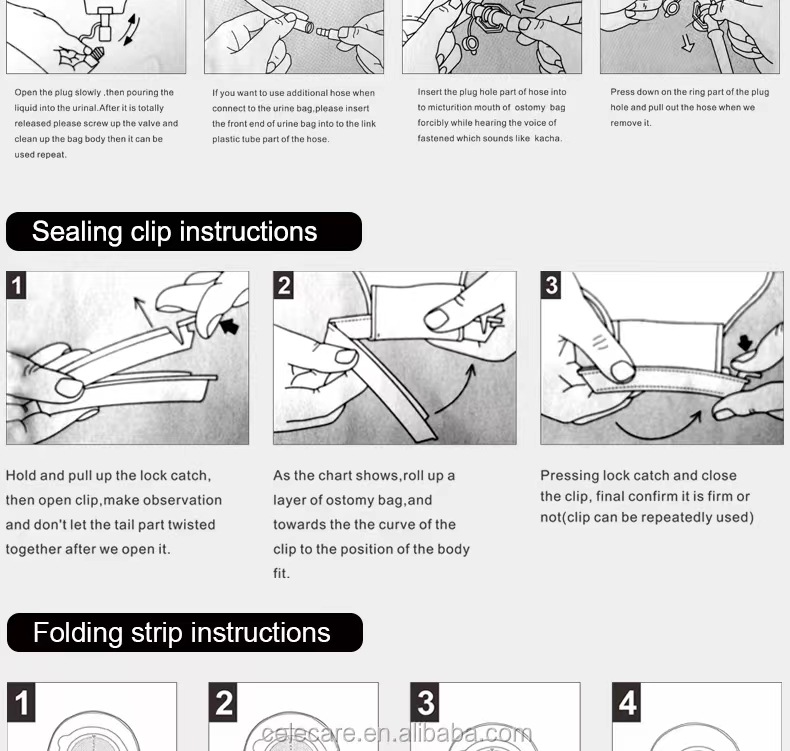 Open the plug slowly ,then pouring the liquid into the urinal.After it is totally released please screw up the valve and clean up the bag body then it can be used repeat.

If you want to use additional hose when connect to the urine bag,please insert the front end of urine bag into to the link plastic tube part of the hose.

Insert the plug hole part of hose into to micturition mouth of ostomy bag forcibly while hearing the voice of fastened which sounds like kacha.

Press down on the ring part of the plug hole and pull out the hose when we remove it.

Sealing clip instructions

1

2

3

Hold and pull up the lock catch, then open clip,make observation and don't let the tail part twisted together after we open it.

As the chart shows,roll up a layer of ostomy bag,and towards the the curve of the clip to the position of the body fit.

Pressing lock catch and close the clip, final confirm it is firm or not(clip can be repeatedly used)

Folding strip instructions

1

2

3

4

celecare.en.alibaba.com