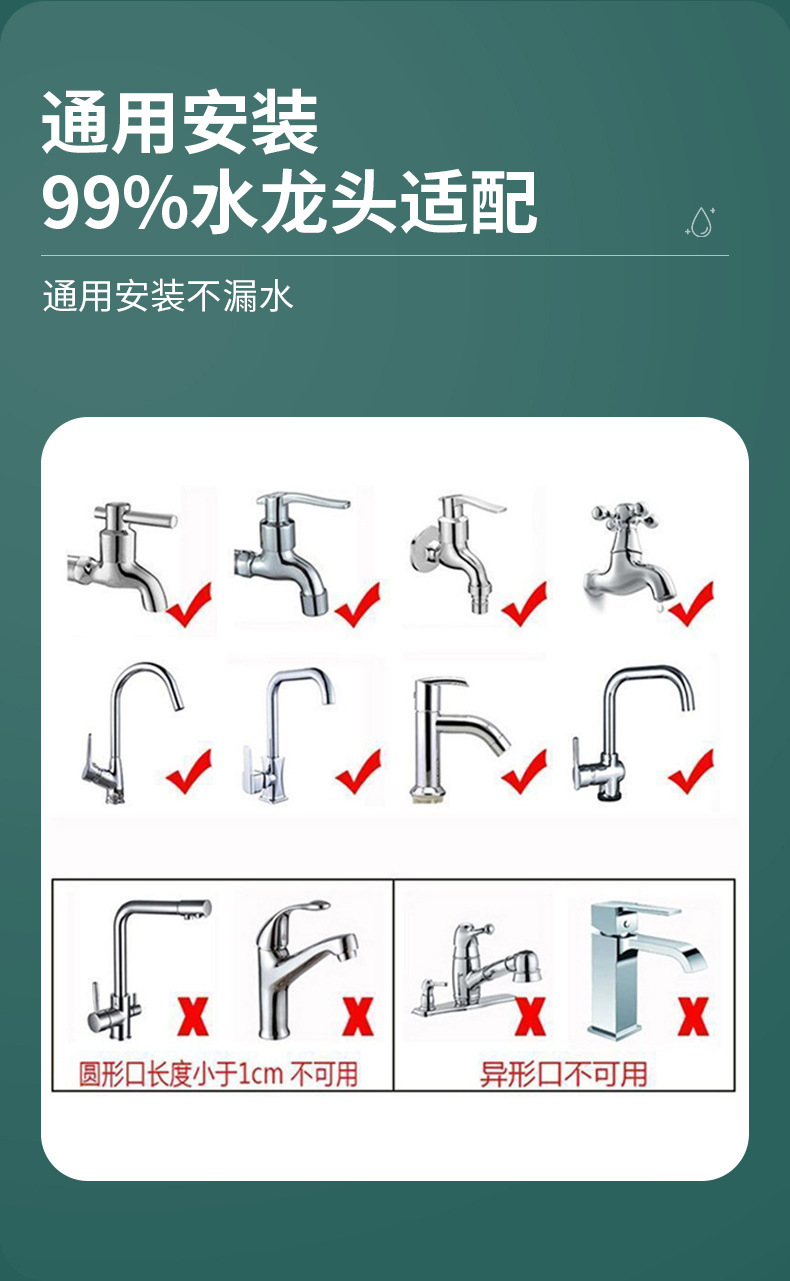 通用安装
99%水龙头适配

通用安装不漏水

圆形口长度小于1cm 不可用

异形口不可用