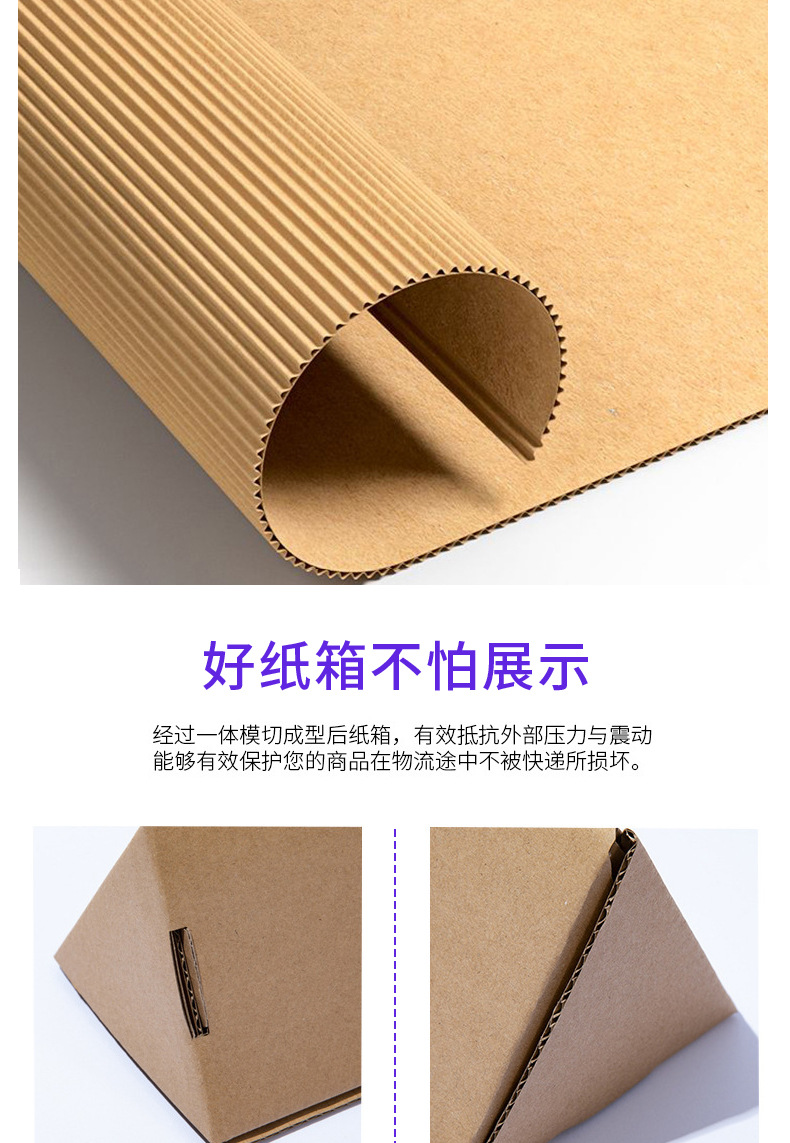 好纸箱不怕展示

经过一体模切成型后纸箱，有效抵抗外部压力与震动
能够有效保护您的商品在物流途中不被快递所损坏。