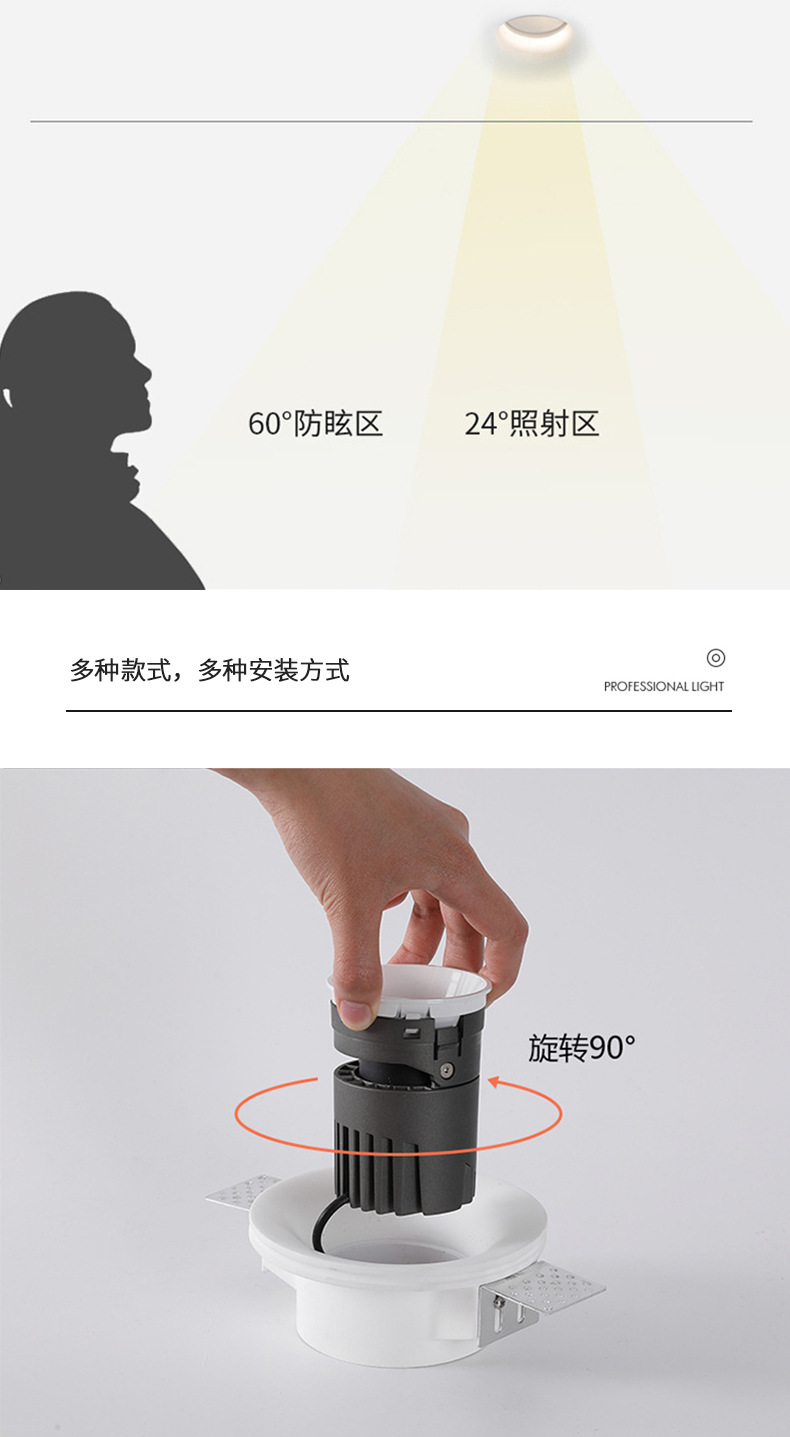 60°防眩区

24°照射区

多种款式，多种安装方式

PROFESSIONAL LIGHT

旋转90°