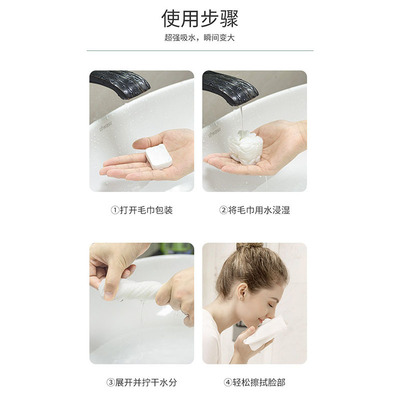 使用步骤

超强吸水，瞬间变大

①打开毛巾包装

②将毛巾用水浸湿

③展开并拧干水分

④轻松擦拭脸部