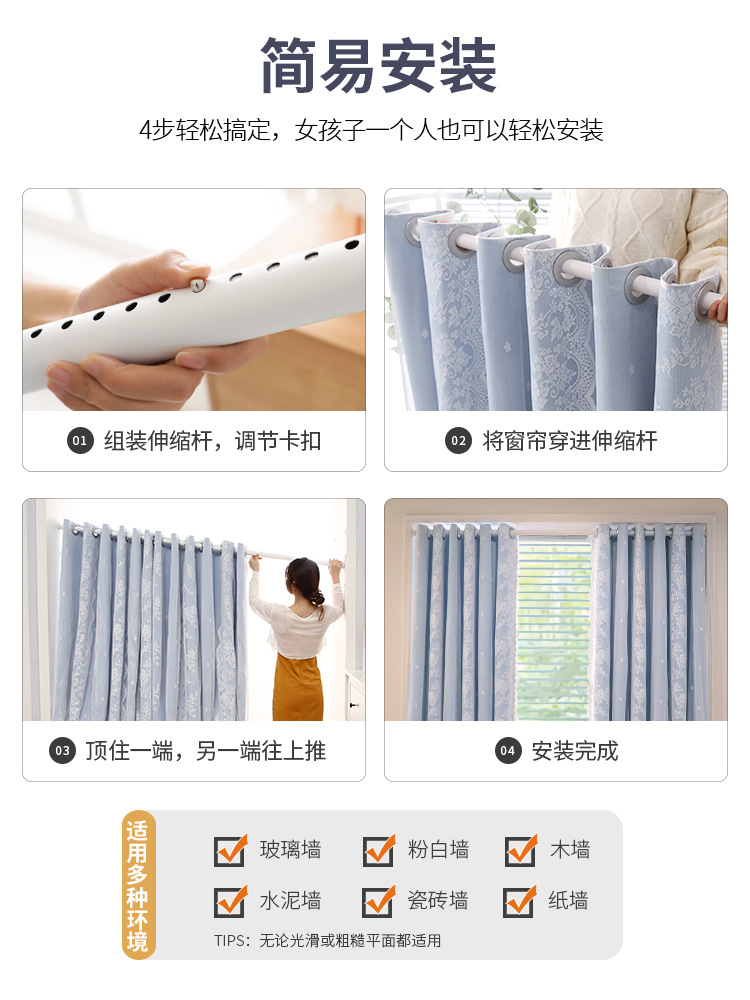 简易安装

4步轻松搞定，女孩子一个人也可以轻松安装

01 组装伸缩杆，调节卡扣

02 将窗帘穿进伸缩杆

03 顶住一端，另一端往上推

04 安装完成

适用多种环境

玻璃墙 粉白墙 木墙

水泥墙 瓷砖墙 纸墙

TIPS：无论光滑或粗糙平面都适用