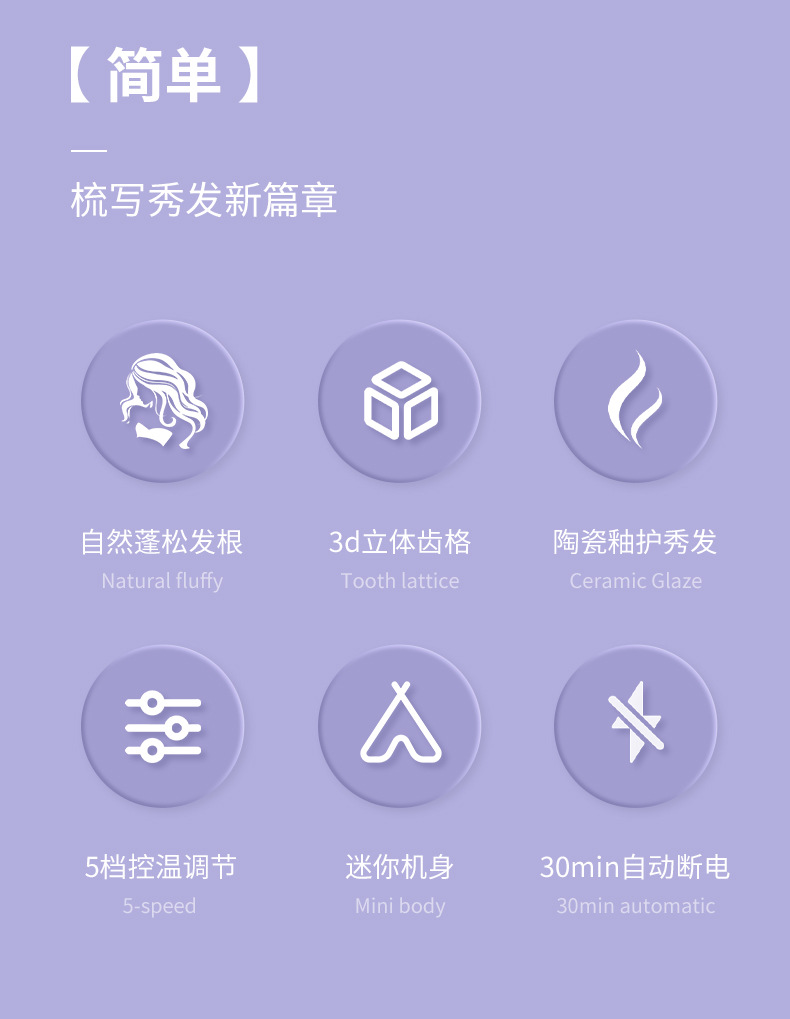 【简单】

—

梳写秀发新篇章

自然蓬松发根
Natural fluffy

3d立体齿格
Tooth lattice

陶瓷釉护秀发
Ceramic Glaze

5档控温调节
5-speed

迷你机身
Mini body

30min自动断电
30min automatic