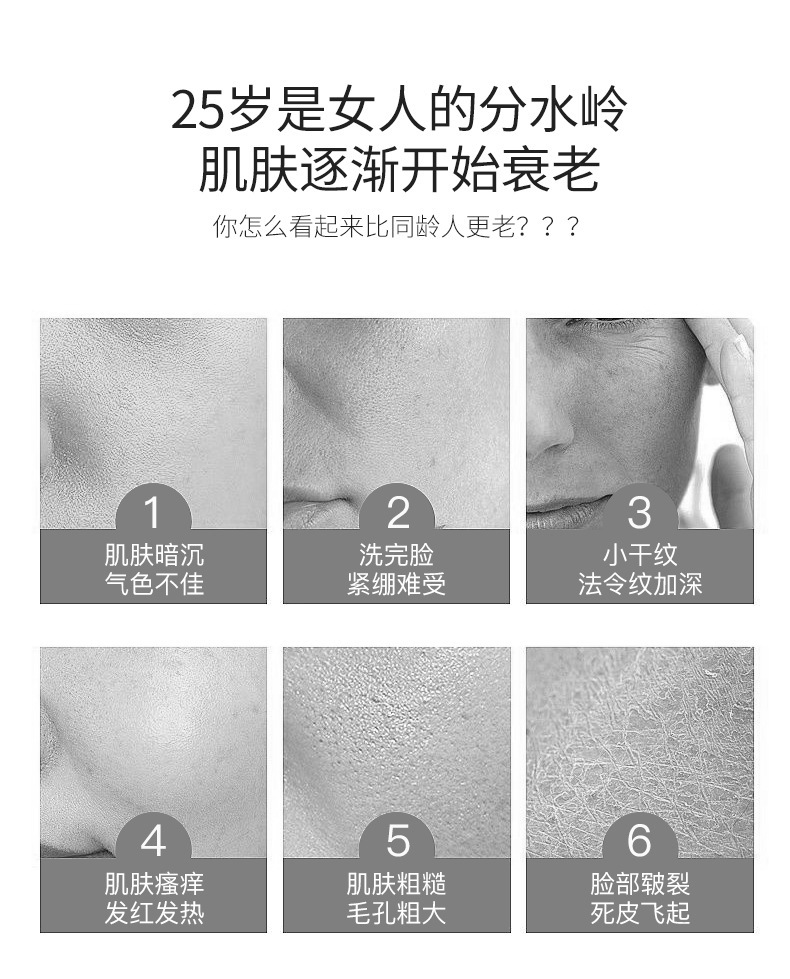 25岁是女人的分水岭
肌肤逐渐开始衰老

你怎么看起来比同龄人更老？？？

1
肌肤暗沉
气色不佳

2
洗完脸
紧绷难受

3
小干纹
法令纹加深

4
肌肤瘙痒
发红发热

5
肌肤粗糙
毛孔粗大

6
脸部皲裂
死皮飞起