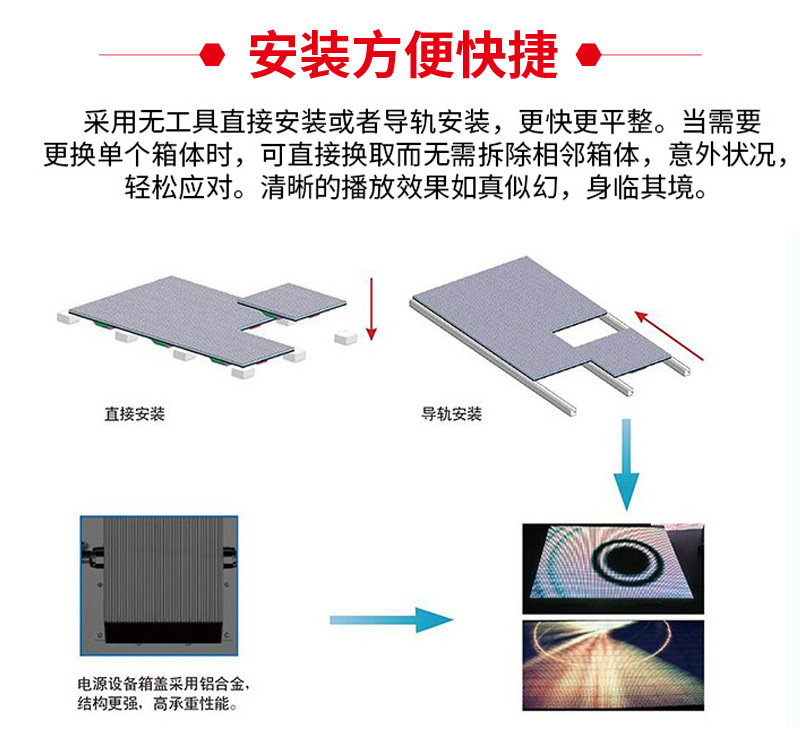 安装方便快捷

采用无工具直接安装或者导轨安装，更快更平整。当需要更换单个箱体时，可直接换取而无需拆除相邻箱体，意外状况，轻松应对。清晰的播放效果如真似幻，身临其境。

直接安装

导轨安装

电源设备箱盖采用铝合金，结构更强，高承重性能。