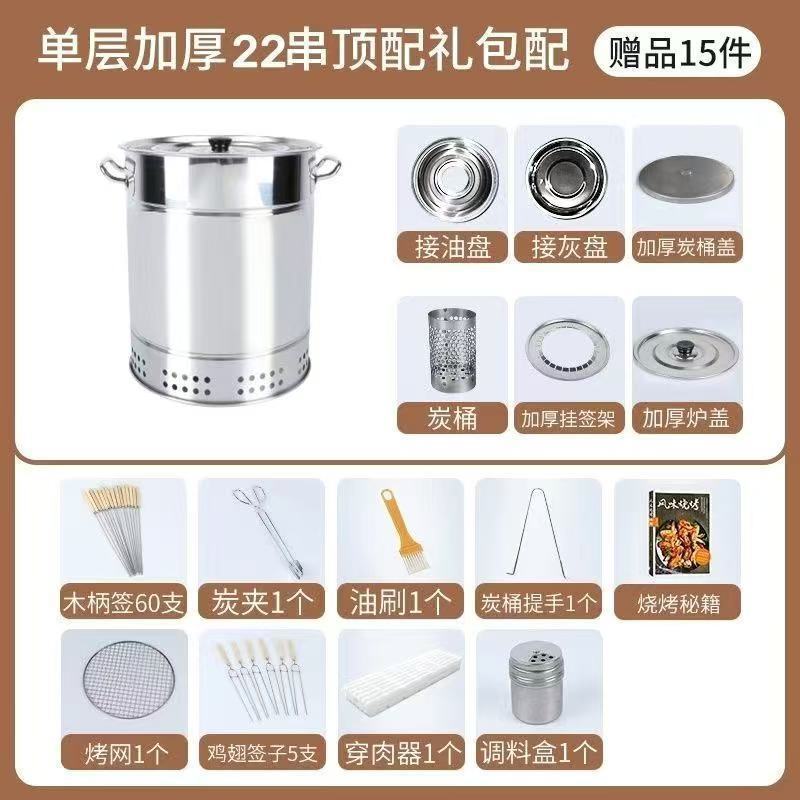 单层加厚22串顶配礼包配

赠品15件

接油盘

接灰盘

加厚炭桶盖

炭桶

加厚挂签架

加厚炉盖

木柄签60支

炭夹1个

油刷1个

炭桶提手1个

风味烧烤

烧烤秘籍

烤网1个

鸡翅签子5支

穿肉器1个

调料盒1个