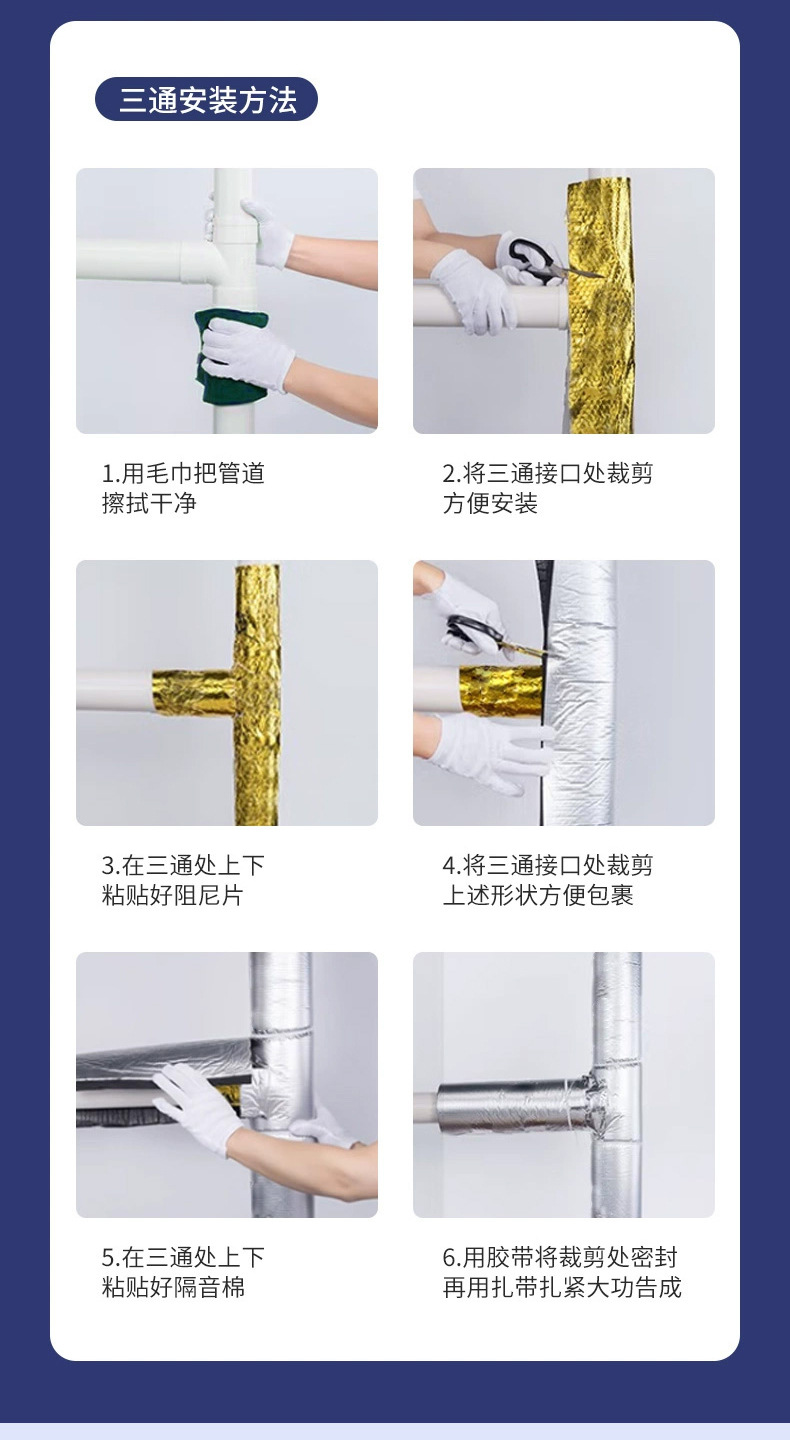 三通安装方法

1.用毛巾把管道擦拭干净

2.将三通接口处裁剪方便安装

3.在三通处上下粘贴好阻尼片

4.将三通接口处裁剪上述形状方便包裹

5.在三通处上下粘贴好隔音棉

6.用胶带将裁剪处密封再用扎带扎紧大功告成