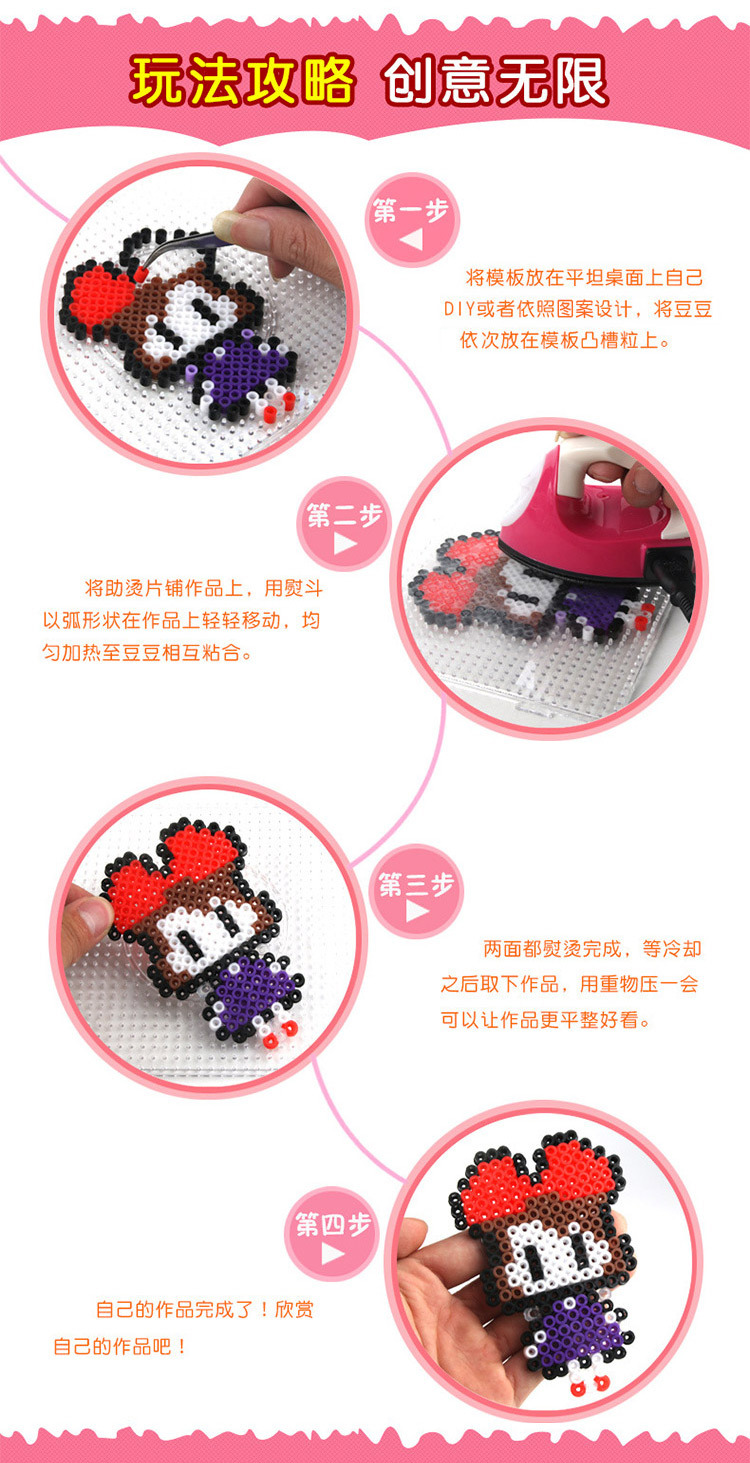 玩法攻略 创意无限

第一步

将模板放在平坦桌面上自己DIY或者依照图案设计，将豆豆依次放在模板凸槽粒上。

第二步

将助烫片铺作品上，用熨斗以弧形状在作品上轻轻移动，均匀加热至豆豆相互粘合。

第三步

两面都熨烫完成，等冷却之后取下作品，用重物压一会可以让作品更平整好看。

第四步

自己的作品完成了！欣赏自己的作品吧！