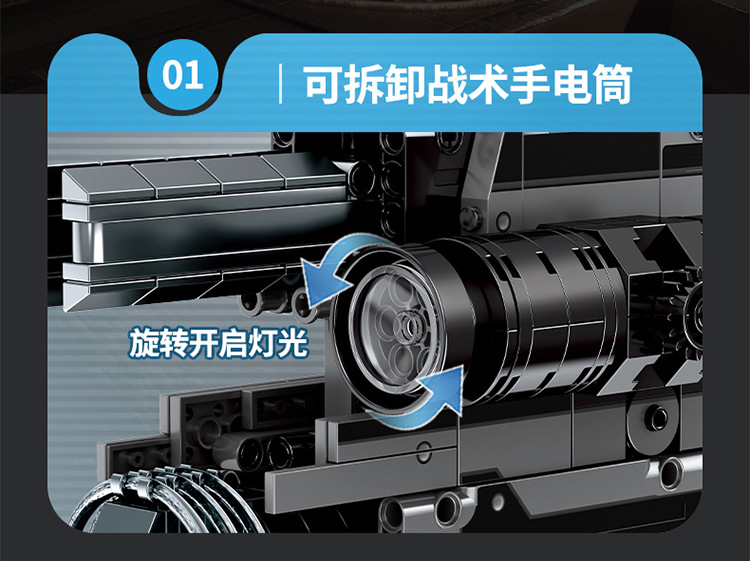 01

可拆卸战术手电筒

旋转开启灯光