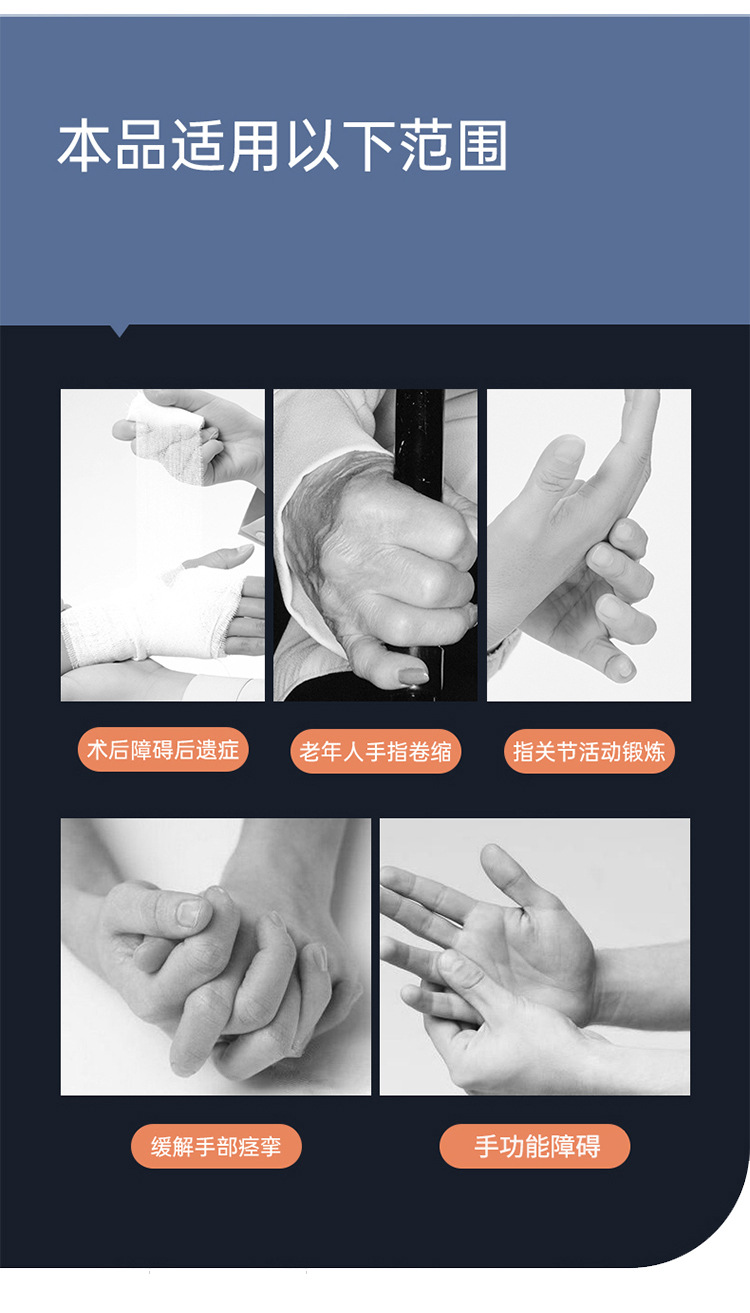 本品适用以下范围

术后障碍后遗症

老年人手指卷缩

指关节活动锻炼

缓解手部痉挛

手功能障碍