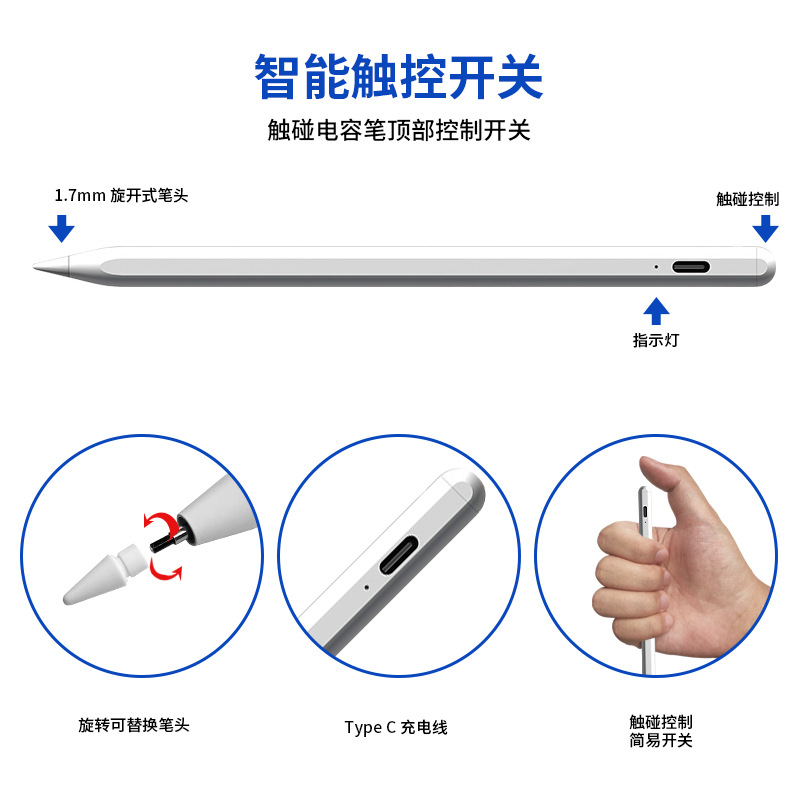 智能触控开关

触碰电容笔顶部控制开关

1.7mm 旋开式笔头

触碰控制

指示灯

旋转可替换笔头

Type C 充电线

触碰控制
简易开关