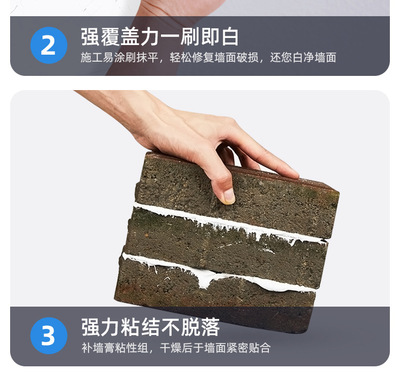 2

强覆盖力一刷即白

施工易涂刷抹平，轻松修复墙面破损，还您白净墙面

3

强力粘结不脱落

补墙膏粘性组，干燥后于墙面紧密贴合