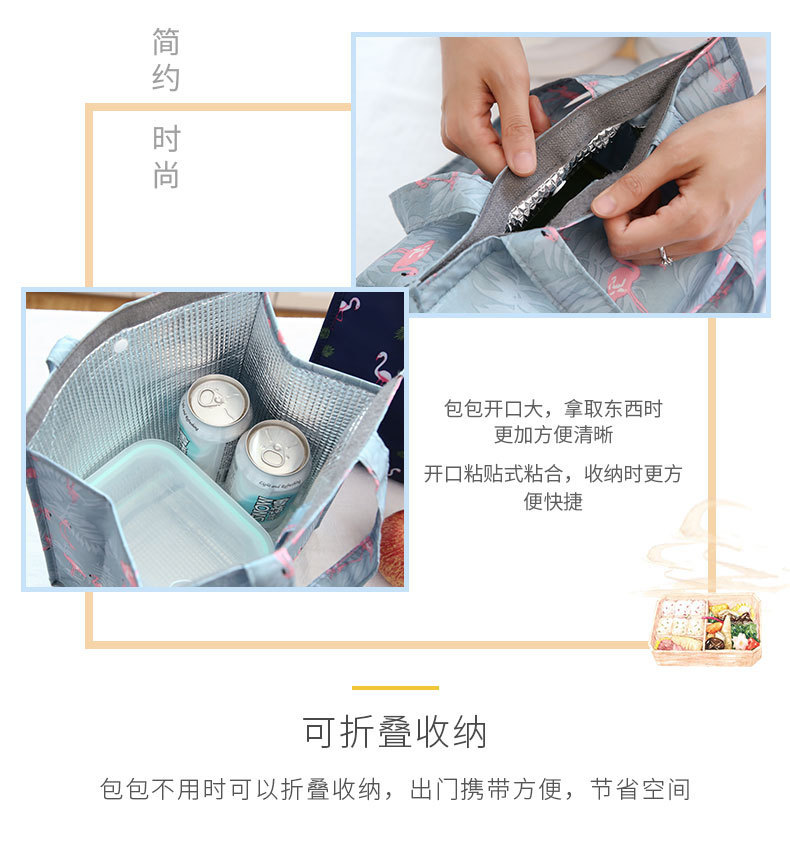 简约

时尚

包包开口大，拿取东西时更加方便清晰

开口粘贴式粘合，收纳时更方便快捷

可折叠收纳

包包不用时可以折叠收纳，出门携带方便，节省空间